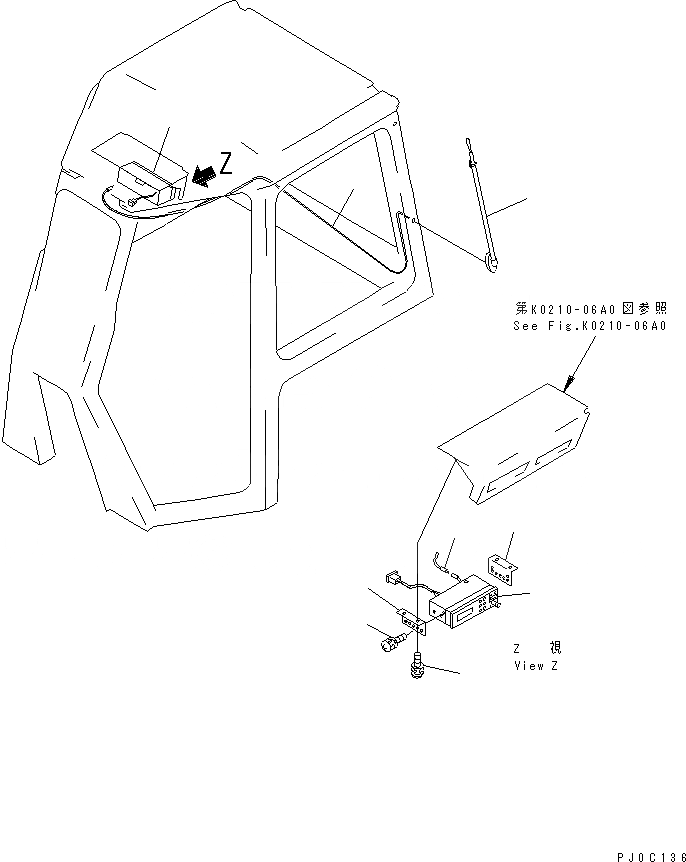 Z

第K0210-06A0図参照
See Fig.K0210-06A0

Z 視
View Z

PJ0C136