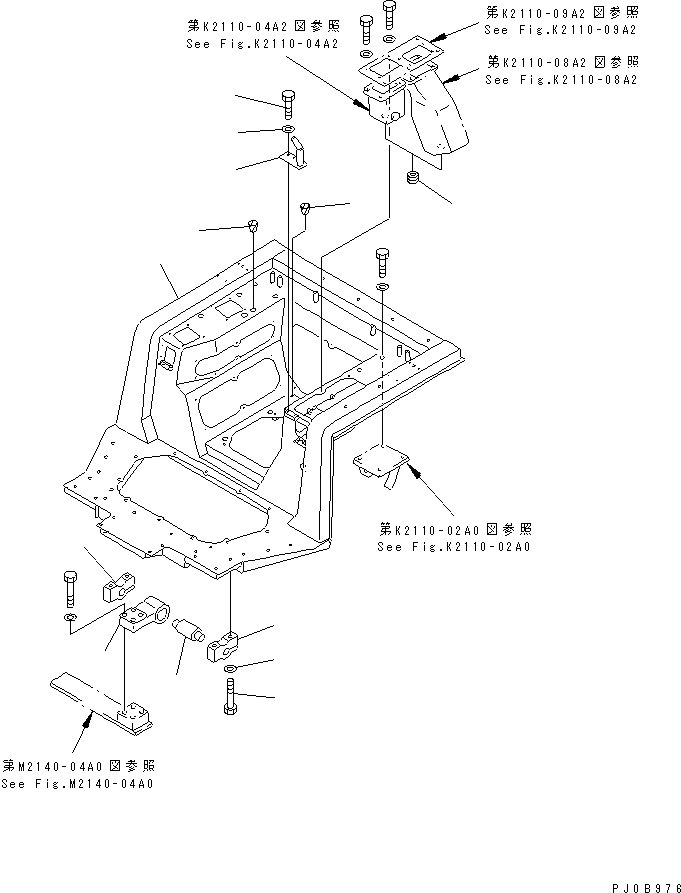 第K2110-04A2図参照
See Fig.K2110-04A2

第K2110-09A2図参照
See Fig.K2110-09A2

第K2110-08A2図参照
See Fig.K2110-08A2

第K2110-02A0図参照
See Fig.K2110-02A0

第M2140-04A0図参照
See Fig.M2140-04A0

PJ0B976