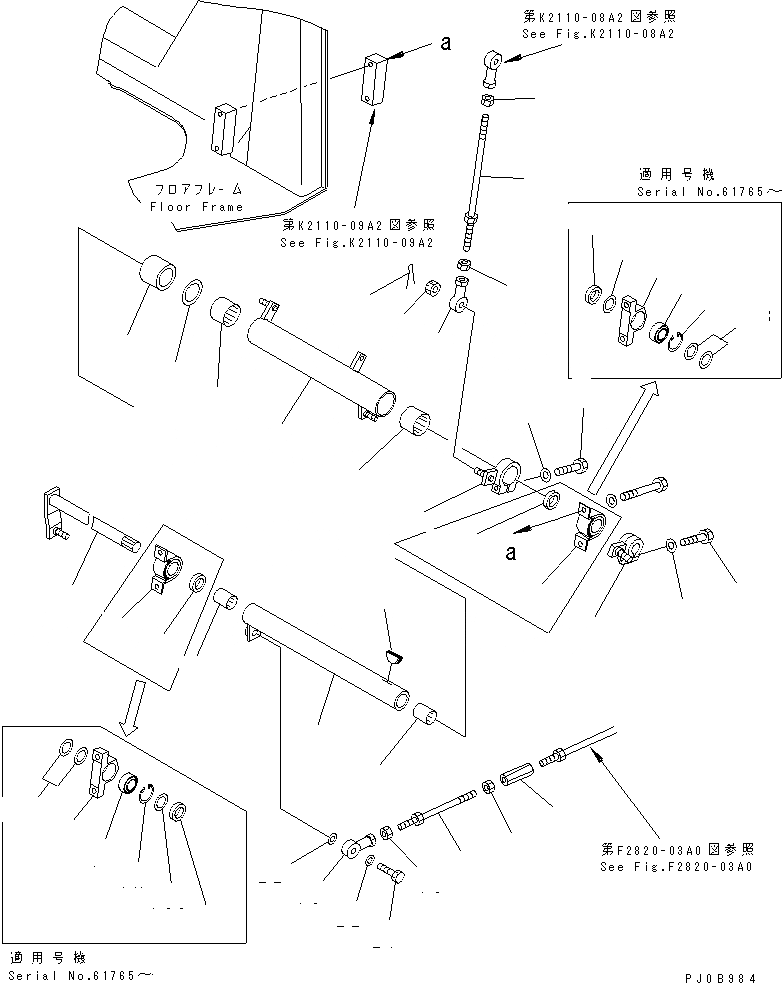 第K2110-08A2図参照
See Fig.K2110-08A2

a

フロアフレーム
Floor Frame

第K2110-09A2図参照
See Fig.K2110-09A2

適用号機
Serial No.61765～

a

第F2820-03A0図参照
See Fig.F2820-03A0

適用号機
Serial No.61765～

PJ0B984