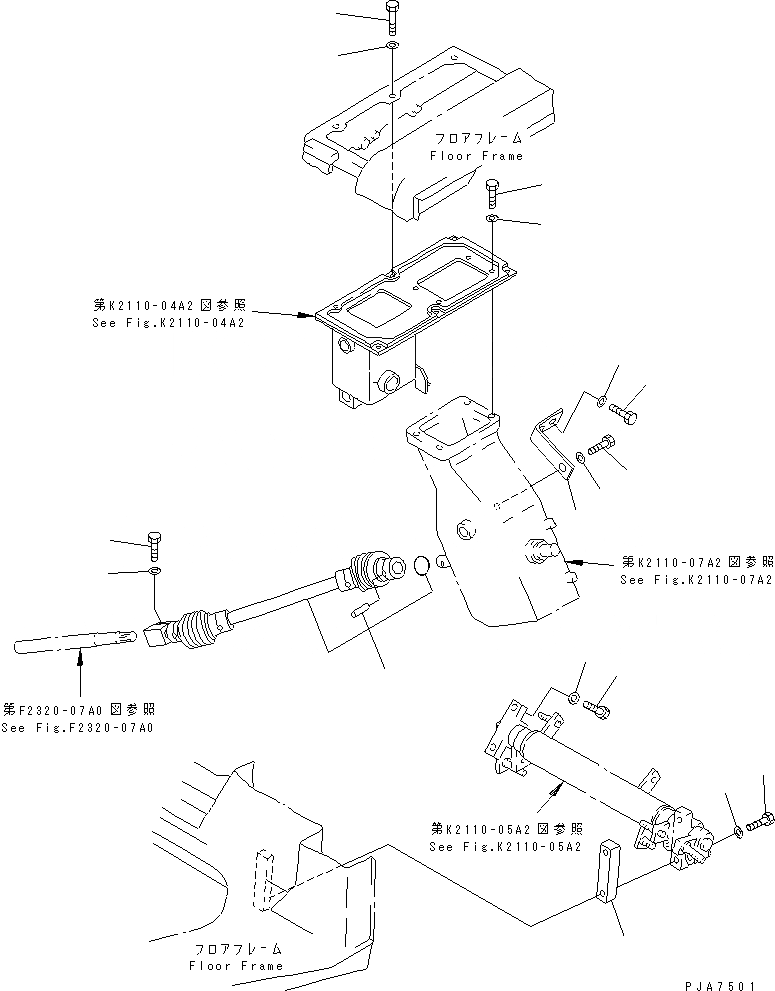 フロアフレーム
Floor Frame

第K2110-04A2図参照
See Fig.K2110-04A2

第K2110-07A2図参照
See Fig.K2110-07A2

第F2320-07A0図参照
See Fig.F2320-07A0

第K2110-05A2図参照
See Fig.K2110-05A2

フロアフレーム
Floor Frame

PJA7501