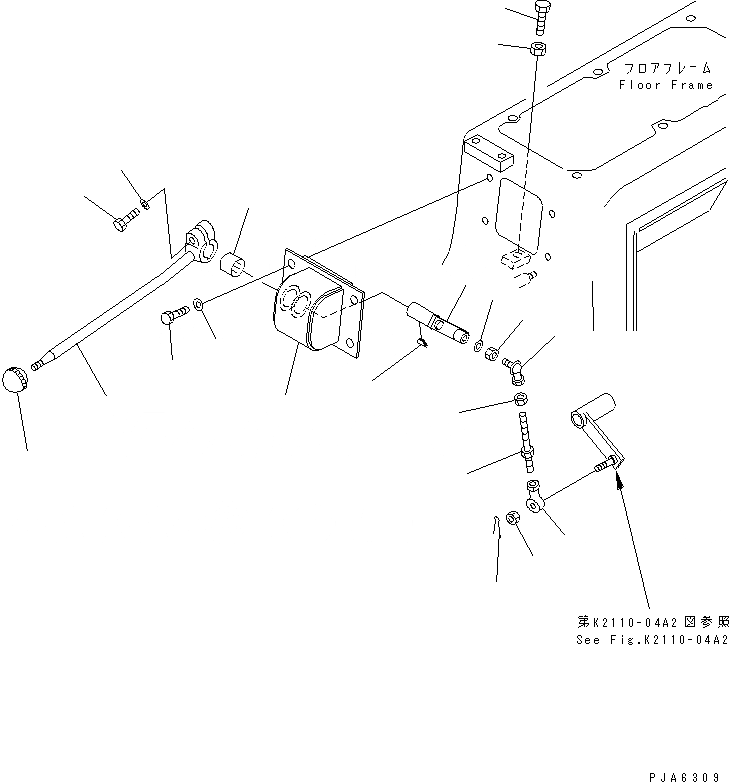 フロアフレーム
Floor Frame

第K2110-04A2図参照
See Fig.K2110-04A2

PJA6309