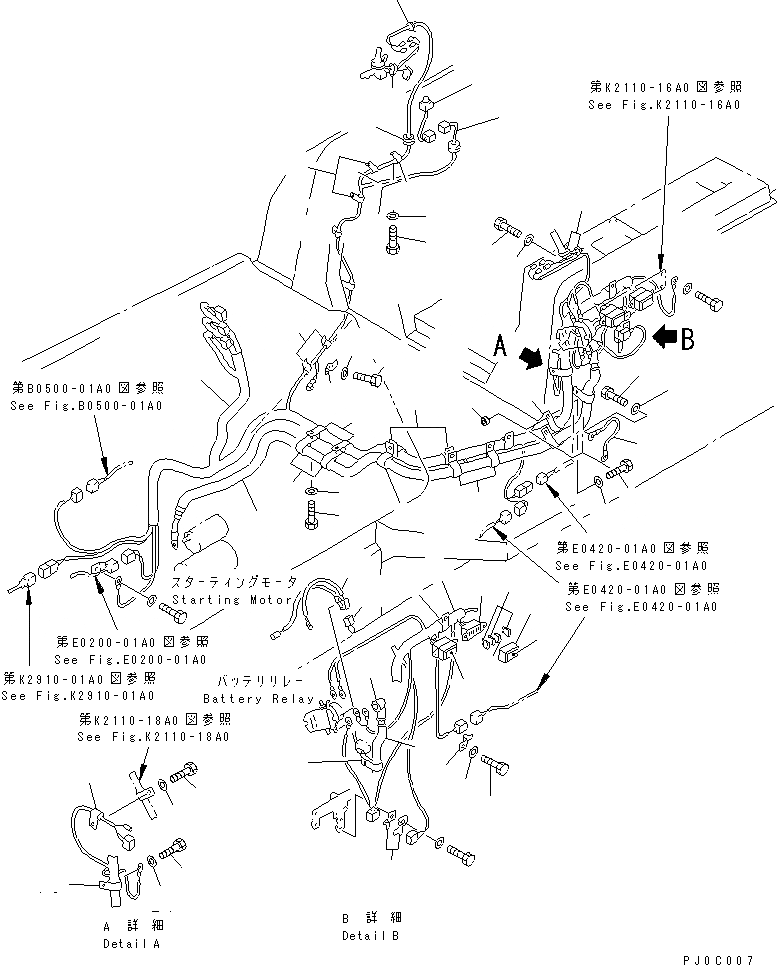 第K2110-16A0図参照
See Fig.K2110-16A0

A

B

第B0500-01A0図参照
See Fig.B0500-01A0

第E0420-01A0図参照
See Fig.E0420-01A0

第E0420-01A0図参照
See Fig.E0420-01A0

スターティングモータ
Starting Motor

第E0200-01A0図参照
See Fig.E0200-01A0

第K2910-01A0図参照
See Fig.K2910-01A0

バッテリリレー
Battery Relay

第K2110-18A0図参照
See Fig.K2110-18A0

A 詳細
Detail A

B 詳細
Detail B

PJ0C007