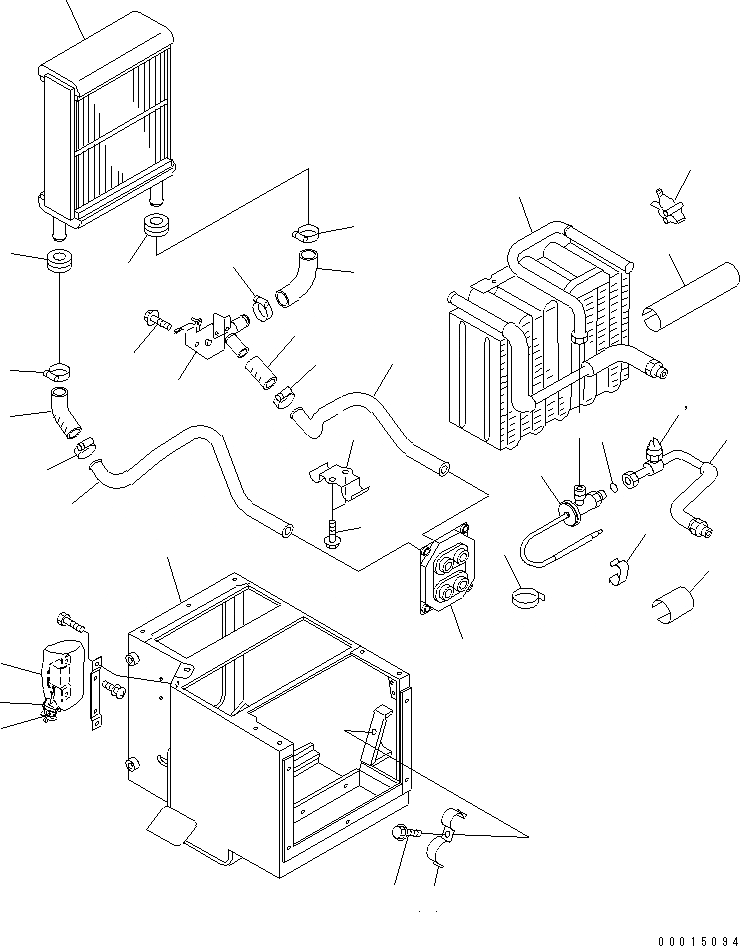 00015094