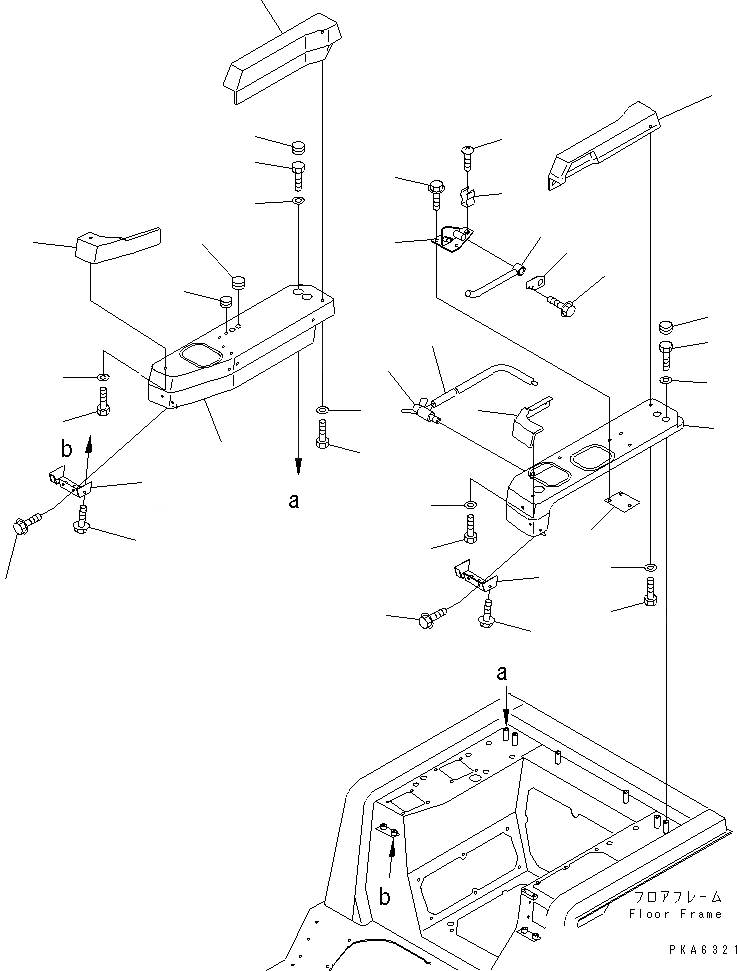 b
a
a
b
フロアフレーム
Floor Frame
PKA6321