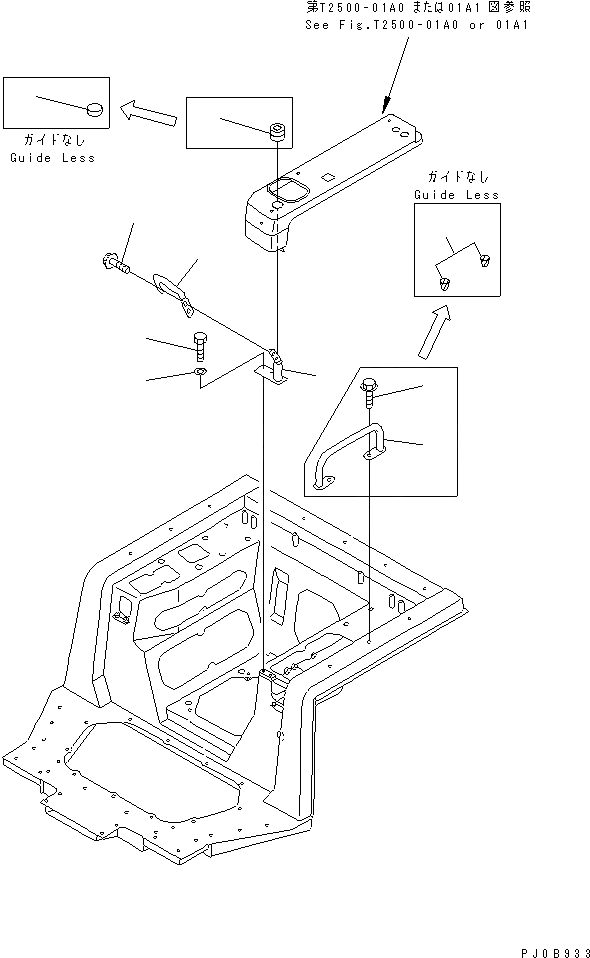 第T2500-01A0 または01A1 図参照
See Fig.T2500-01A0 or 01A1

ガイドなし
Guide Less

ガイドなし
Guide Less

PJ0B933