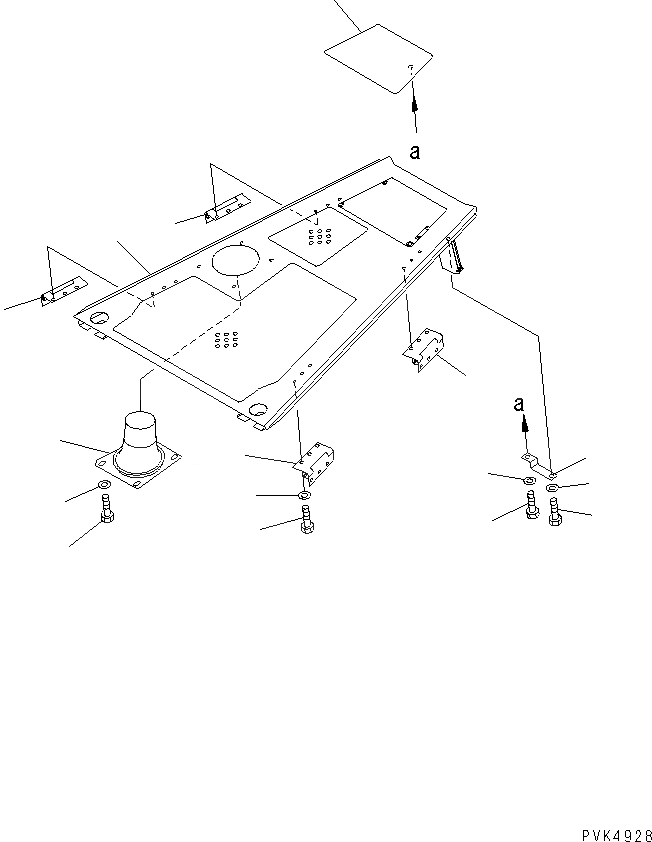 a

a

PVK4928