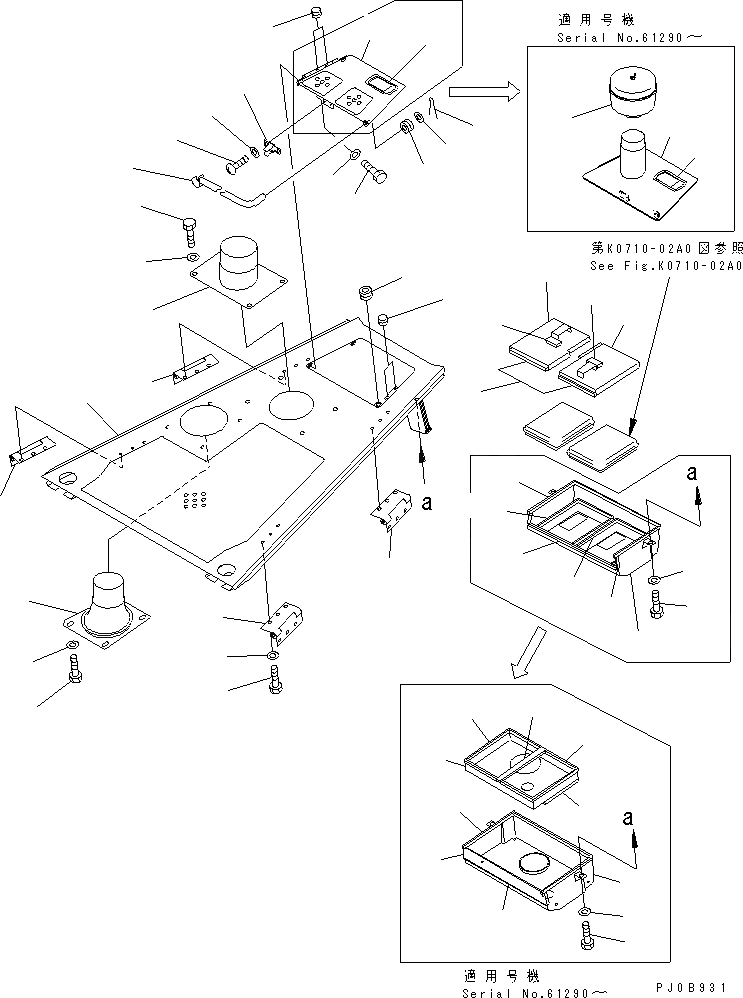 適用号機
Serial No.61290～

第K0710-02A0図参照
See Fig.K0710-02A0

a

a

a

適用号機
Serial No.61290～

PJ0B931