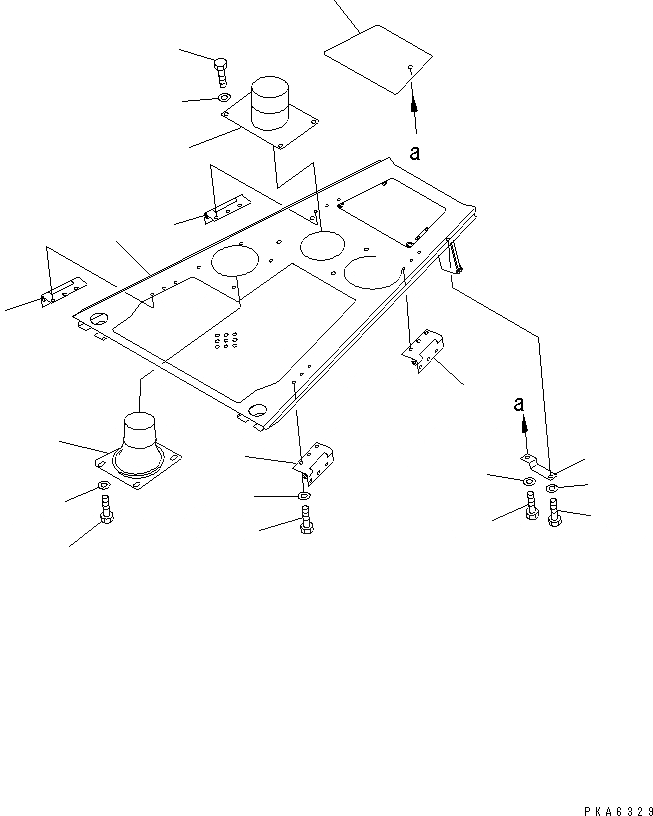 a

a

PKA6329