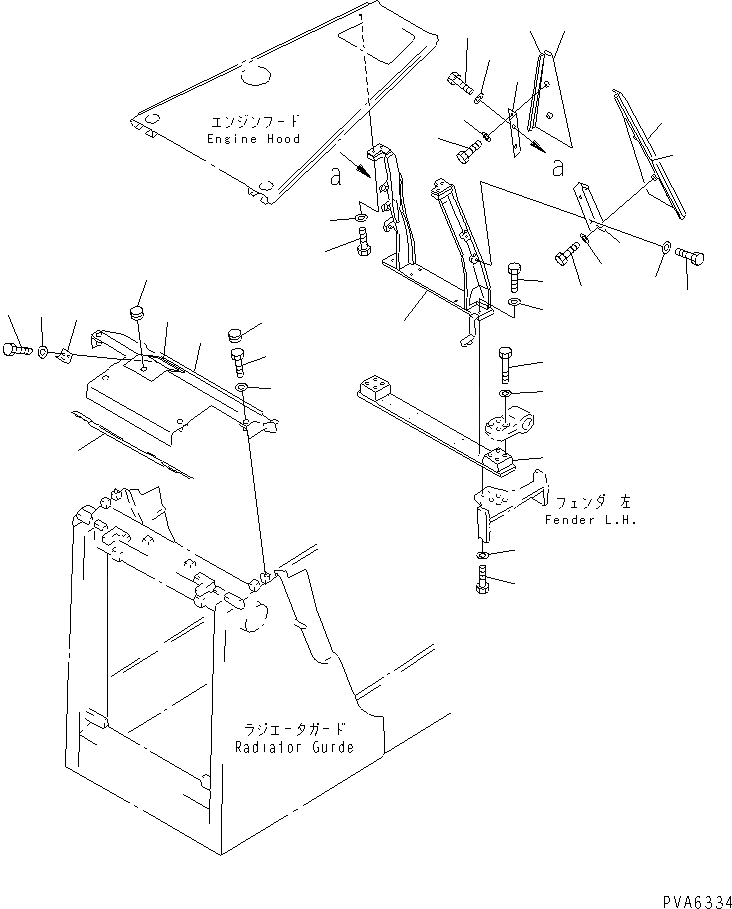 エンジンフード
Engine Hood

a

a

フェンダ 左
Fender L.H.

ラジエータガード
Radiator Gurde

PVA6334