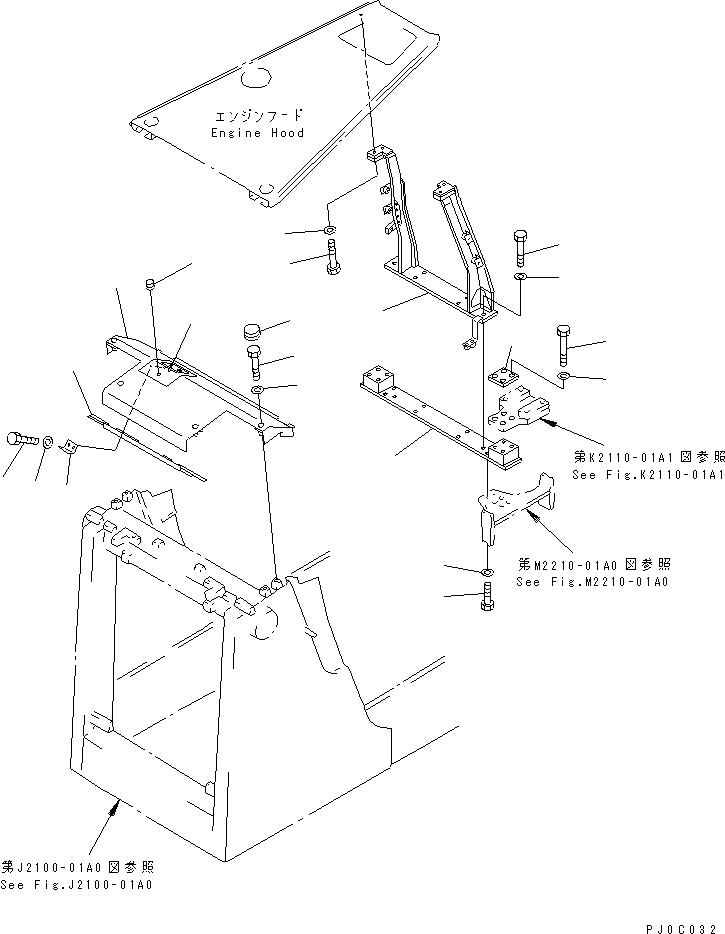 エンジンフード
Engine Hood

第K2110-01A1図参照
See Fig.K2110-01A1

第M2210-01A0図参照
See Fig.M2210-01A0

第J2100-01A0図参照
See Fig.J2100-01A0

PJ0C032