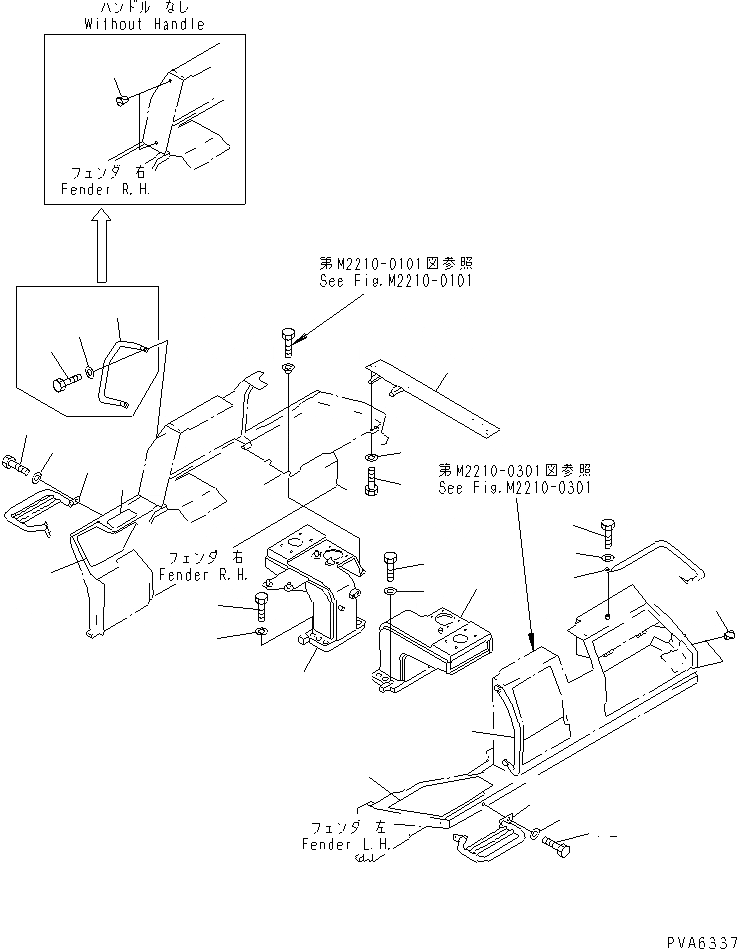 ハンドル なし
Without Handle

フェンダ 右
Fender R.H.

第M2210-0101図参照
See Fig.M2210-0101

第M2210-0301図参照
See Fig.M2210-0301

フェンダ 右
Fender R.H.

フェンダ 左
Fender L.H.

PVA6337