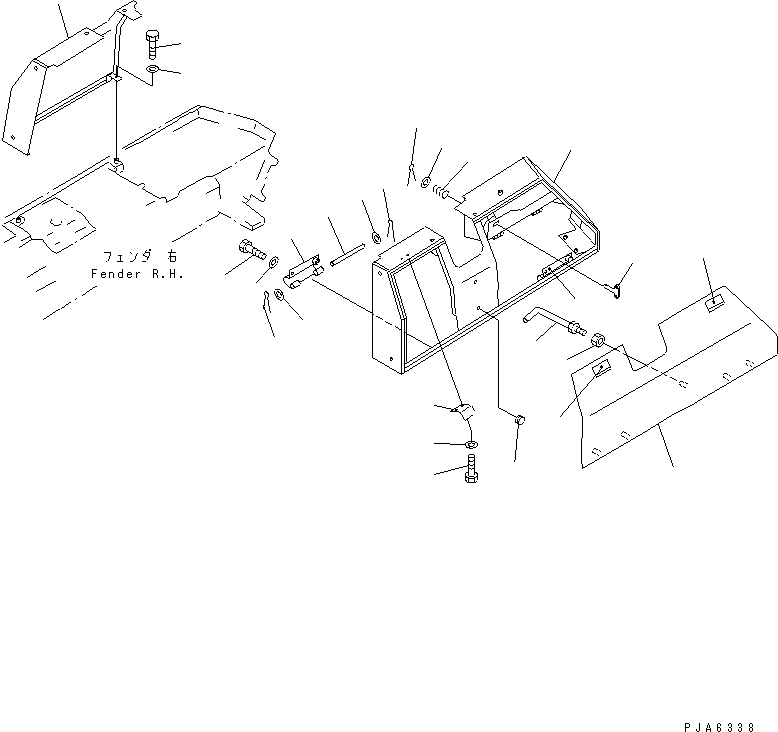 フェンダ 右
Fender R.H.

PJA6338