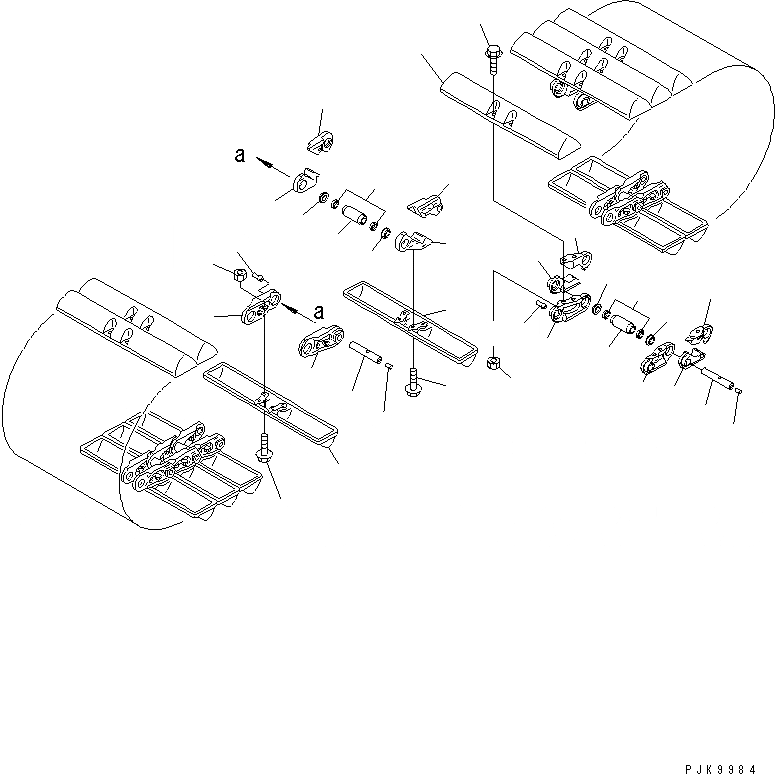 a

a

PJK9984