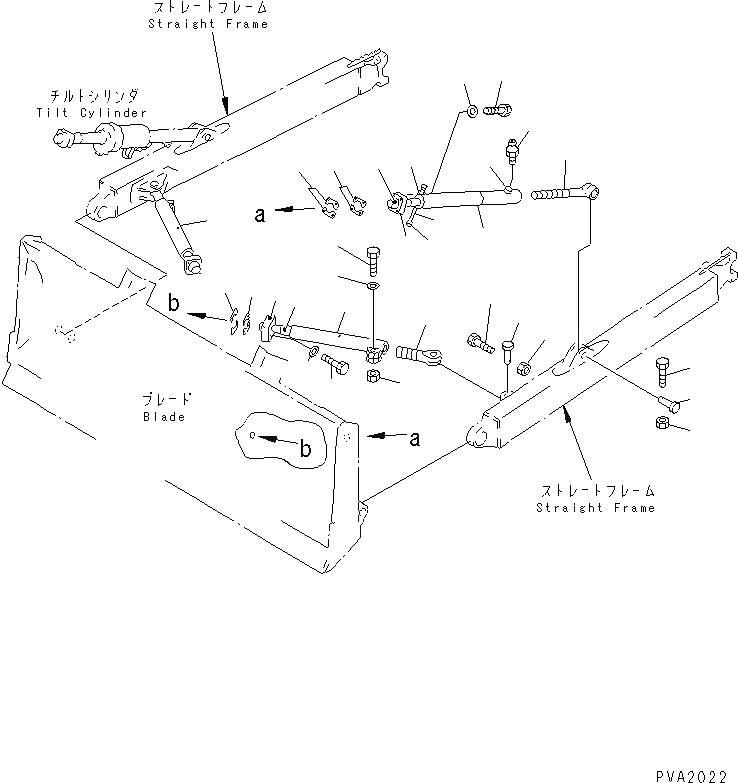 ストレートフレーム
Straight Frame

チルトシリンダ
Tilt Cylinder

a

b

ブレード
Blade

b

a

ストレートフレーム
Straight Frame

PVA2022