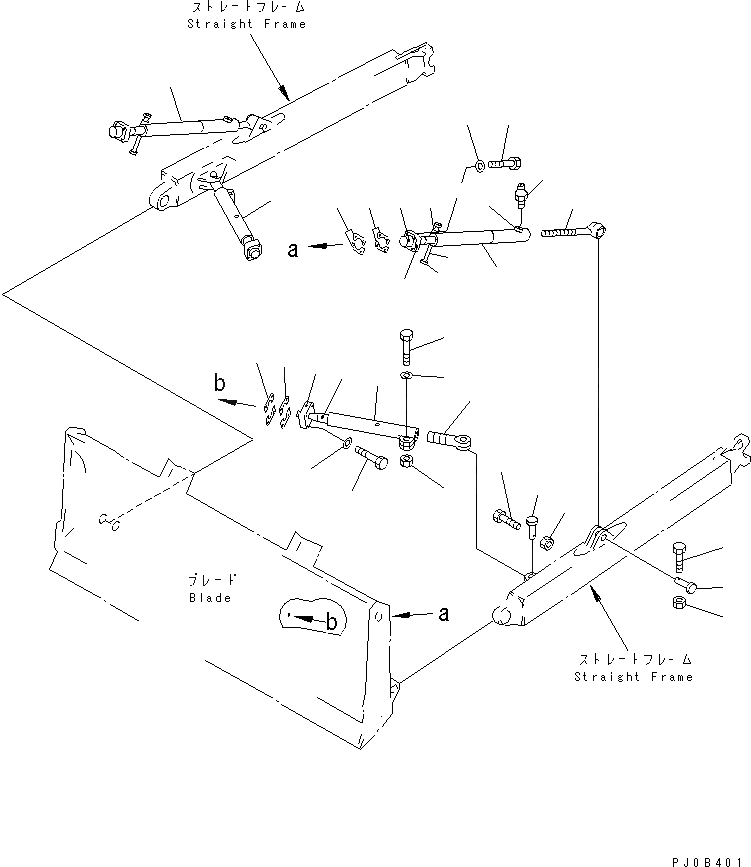 ストレートフレーム
Straight Frame

a

b

ブレード
Blade

b

a

ストレートフレーム
Straight Frame

PJ0B401