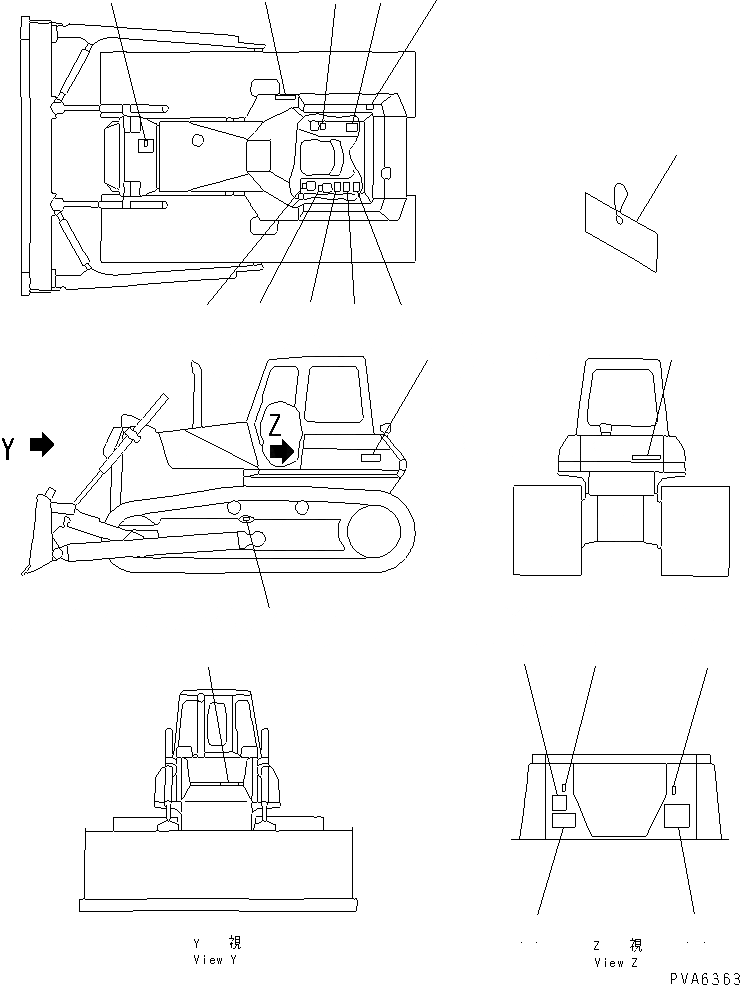 Y
Z

Y 視
View Y

Z 視
View Z

PVA6363