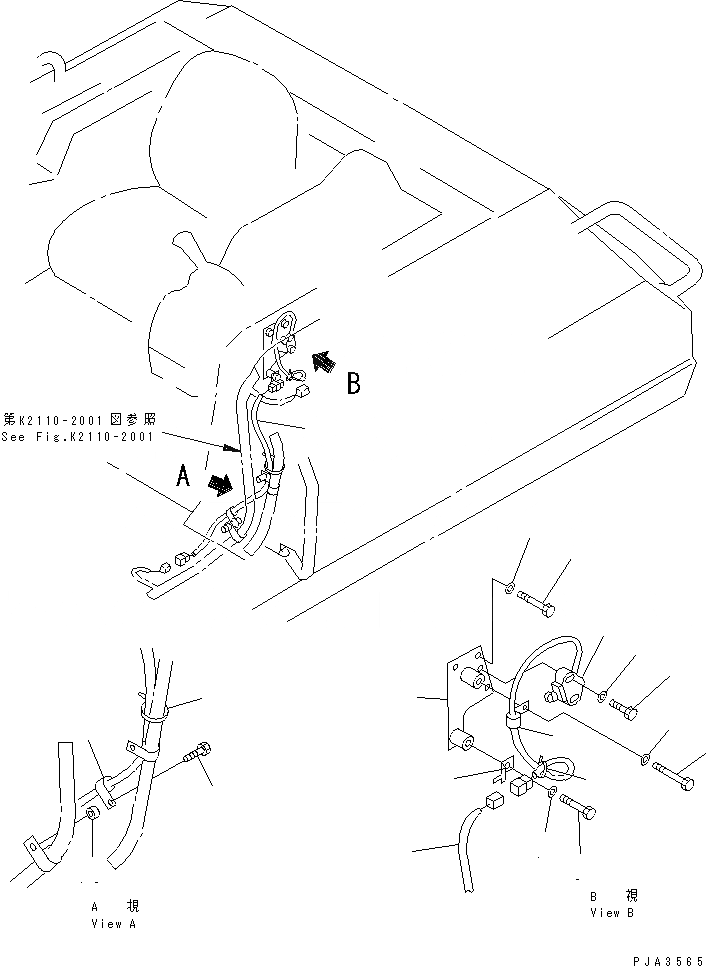 B

第K2110-2001図参照
See Fig.K2110-2001

A

A 視
View A

B 視
View B

PJA3565