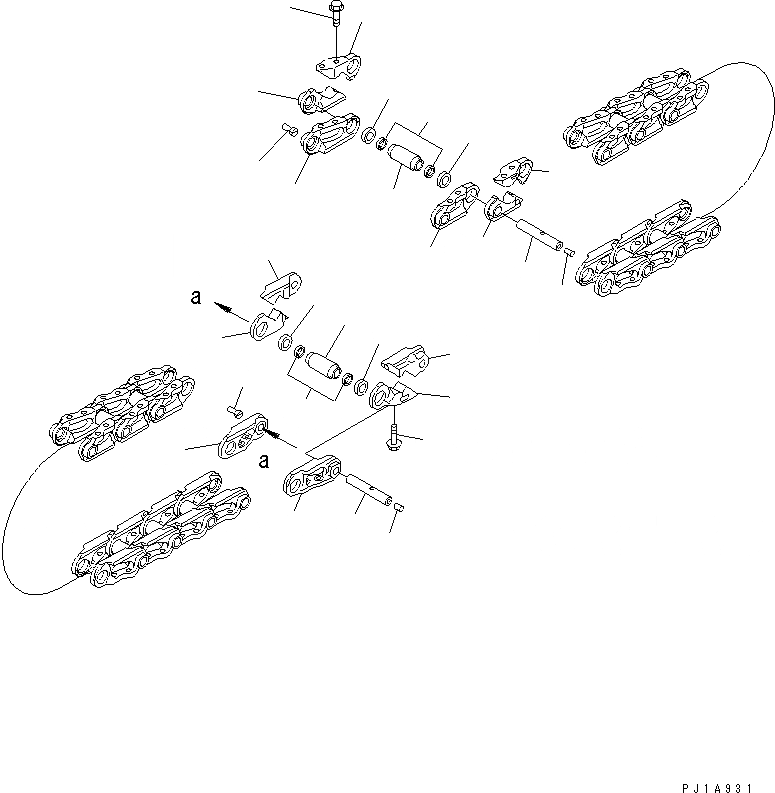 a
a
PJ1A931