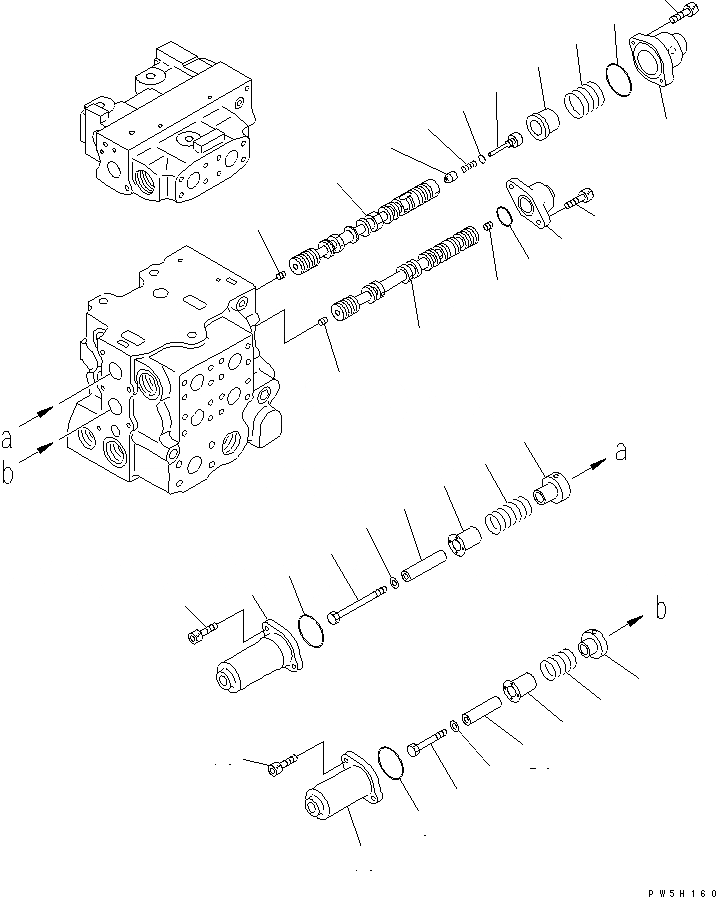 a
b
a
b
PW5H160