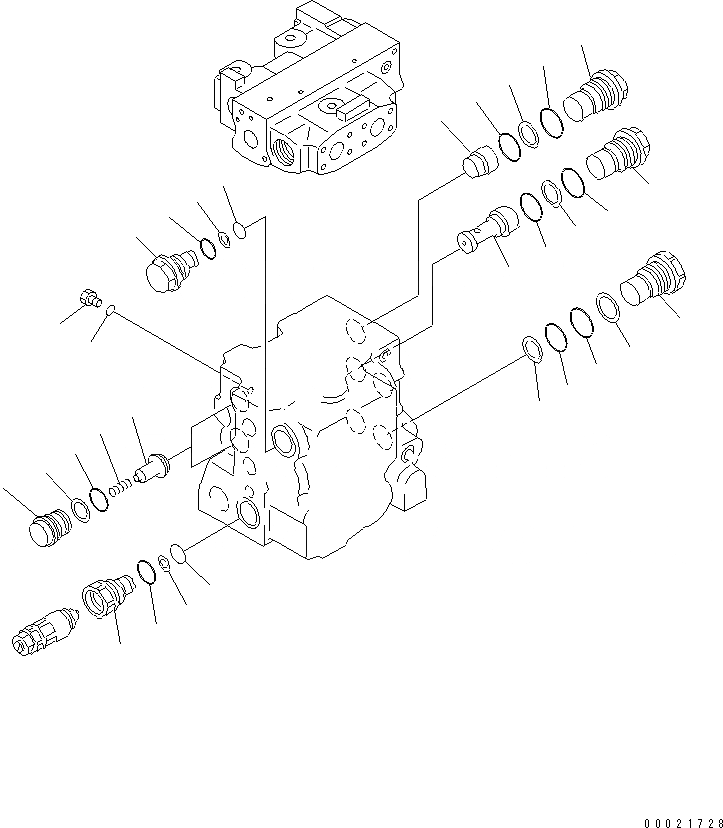 00021728