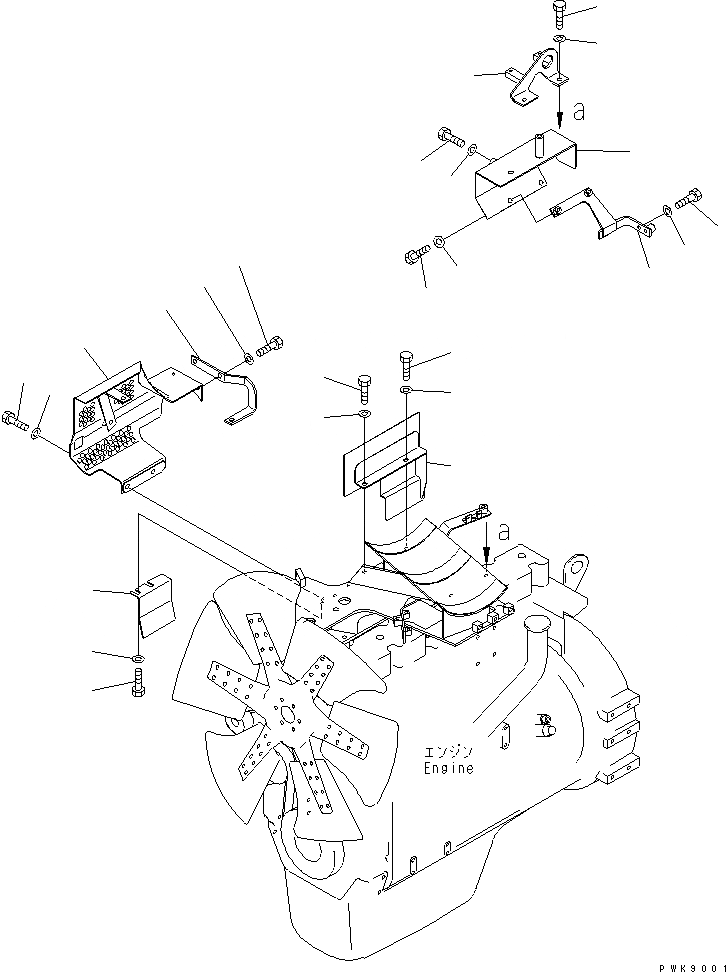 a

a

エンジン
Engine

PWK9001