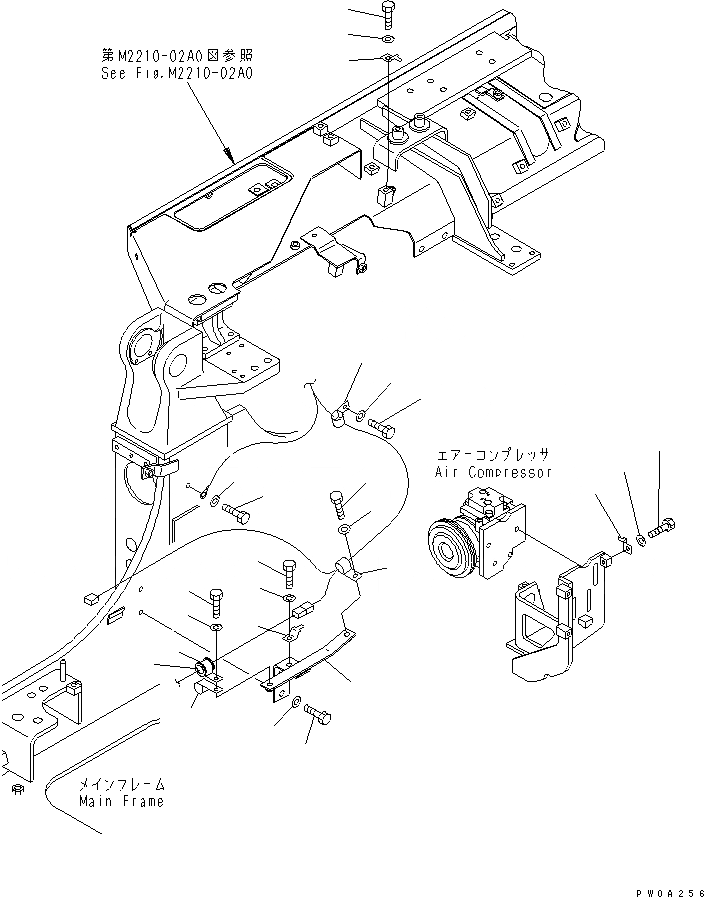 第M2210-02A0図参照
See Fig.M2210-02A0

エアーコンプレッサ
Air Compressor

メインフレーム
Main Frame

PW0A256