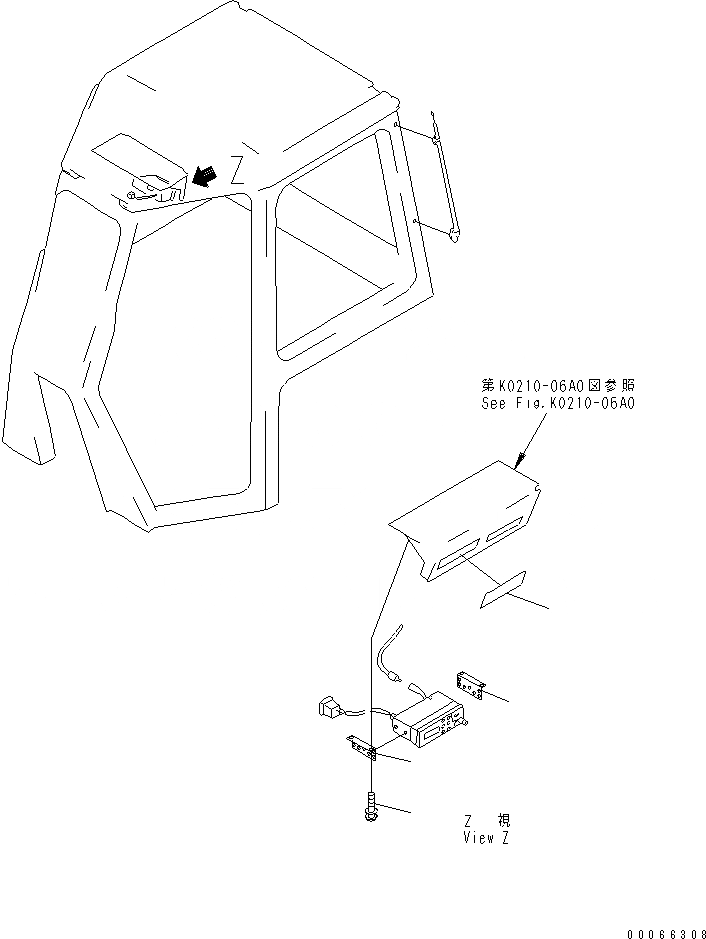 Z

第K0210-06A0図参照
See Fig.K0210-06A0

Z 視
View Z

00066308