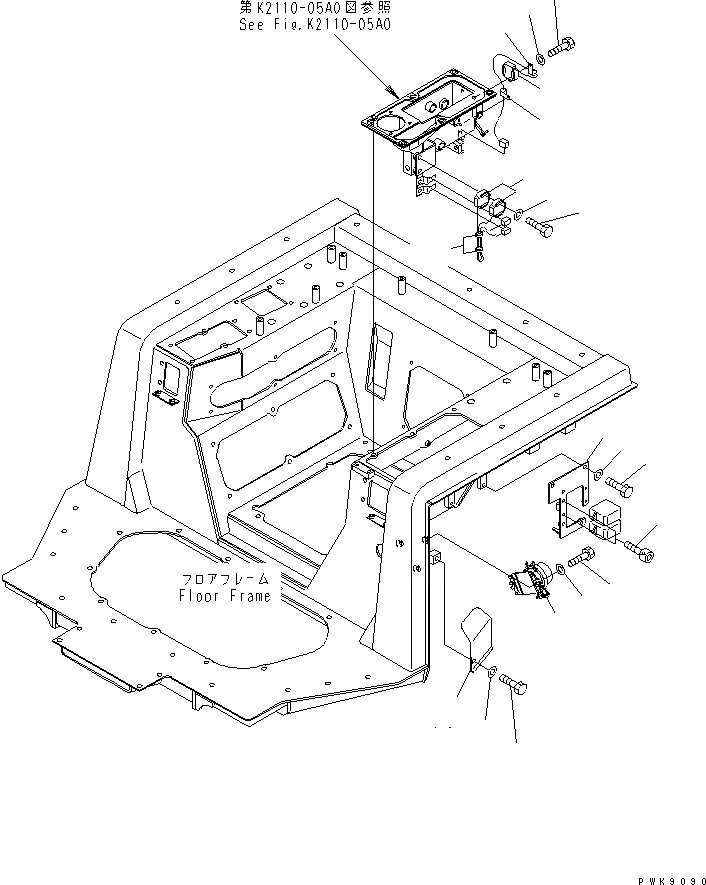 第K2110-05A0図参照
See Fig.K2110-05A0

フロアフレーム
Floor Frame

PWK9090