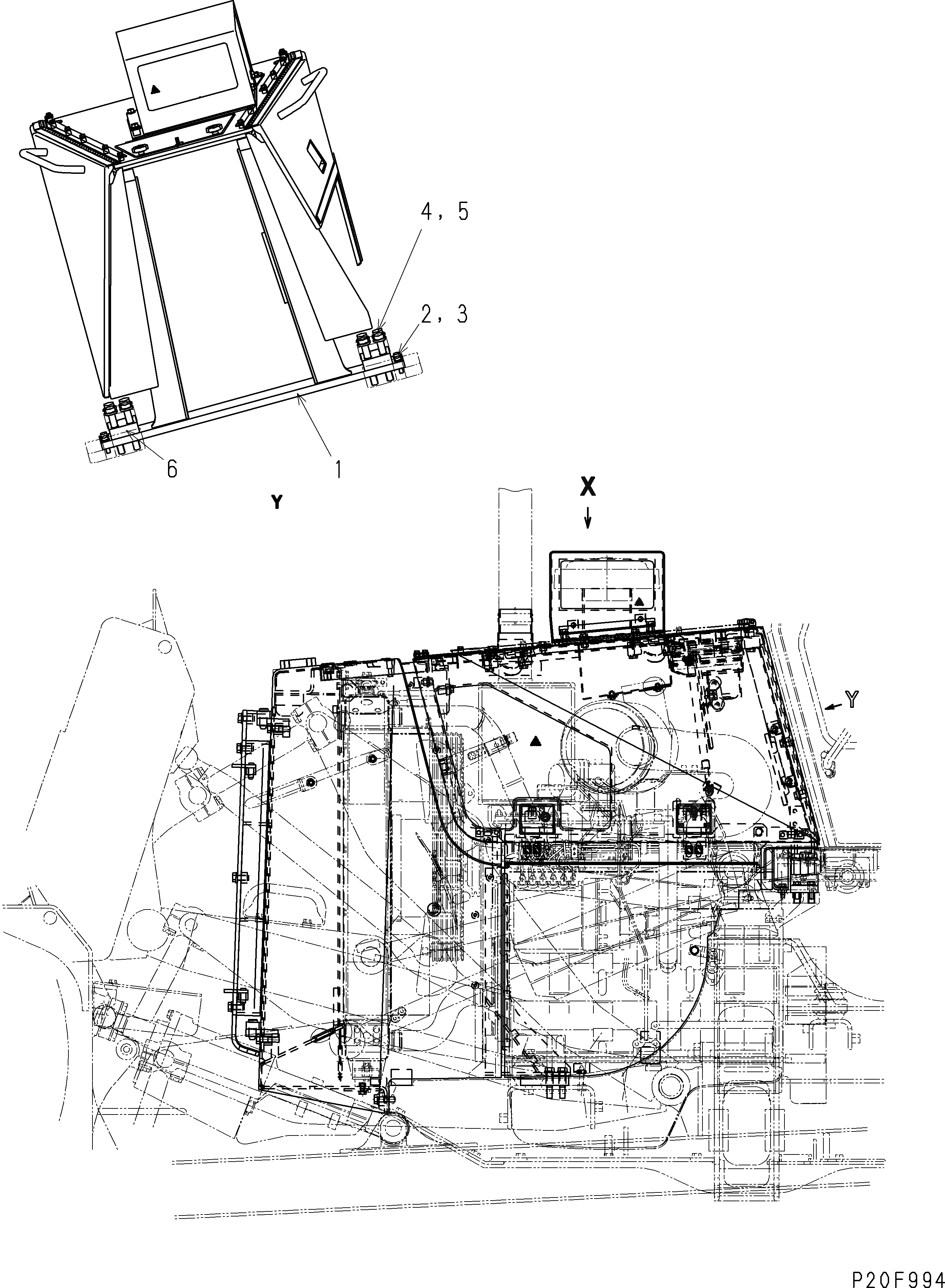 4, 5

2, 3

6

1

Y

X

Y

P20F994