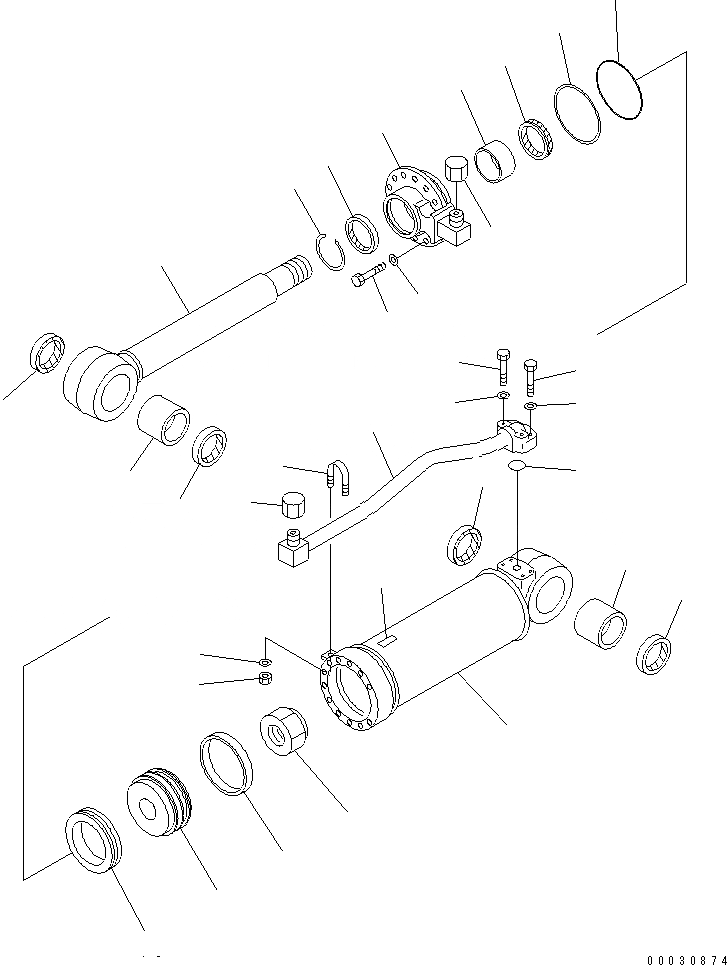 00030874