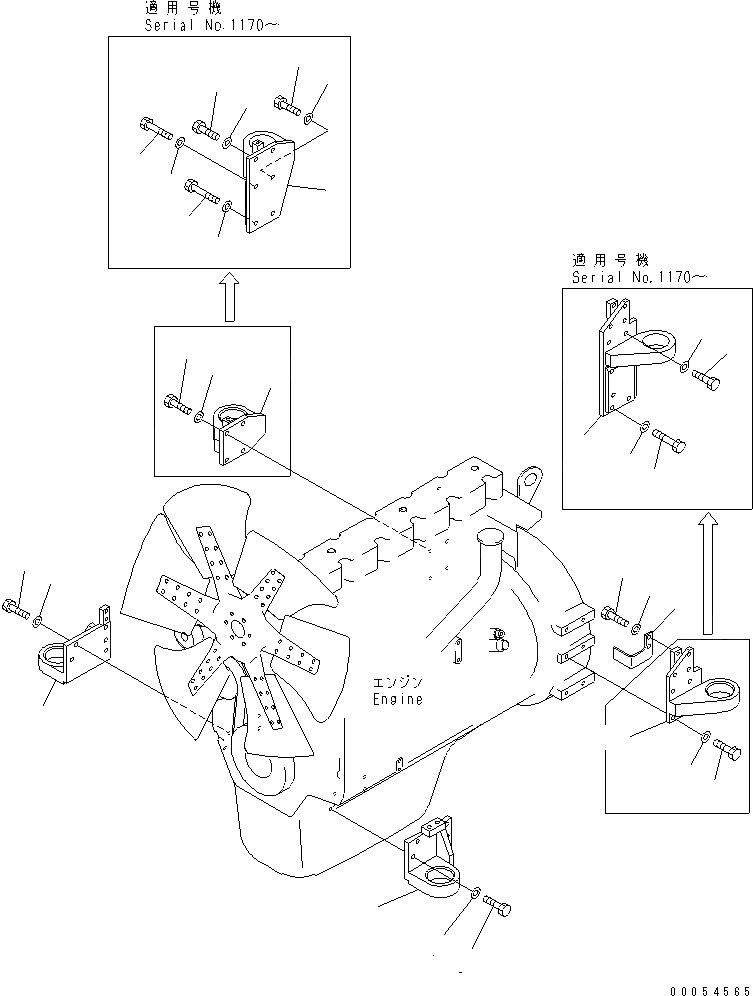 適用号機
Serial No.1170～

適用号機
Serial No.1170～

エンジン
Engine

00054565