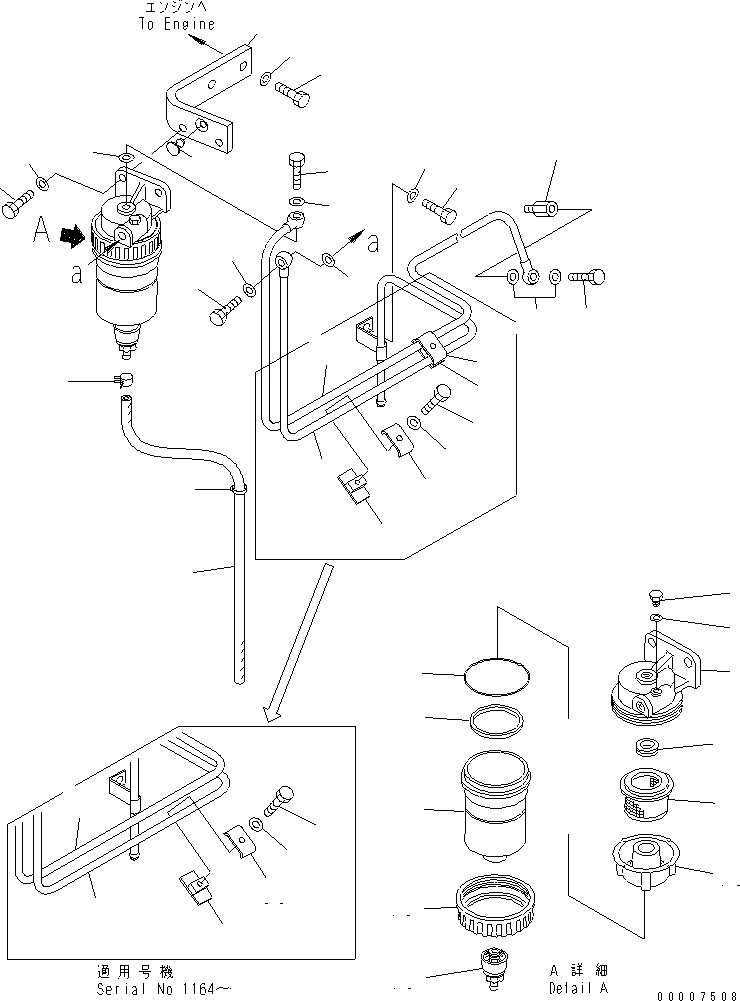 エンジンへ
To Engine

A

a

a

適用号機
Serial No 1164～

A 詳細
Detail A

00007508