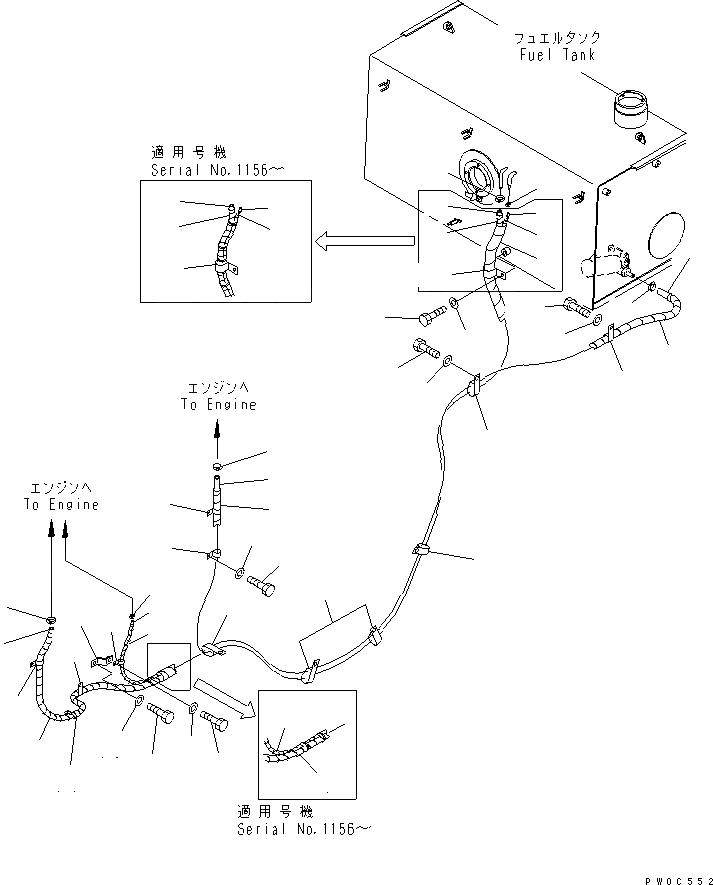 フュエルタンク
Fuel Tank

適用号機
Serial No.1156~

エンジンへ
To Engine

エンジンへ
To Engine

適用号機
Serial No.1156~

PW0C552