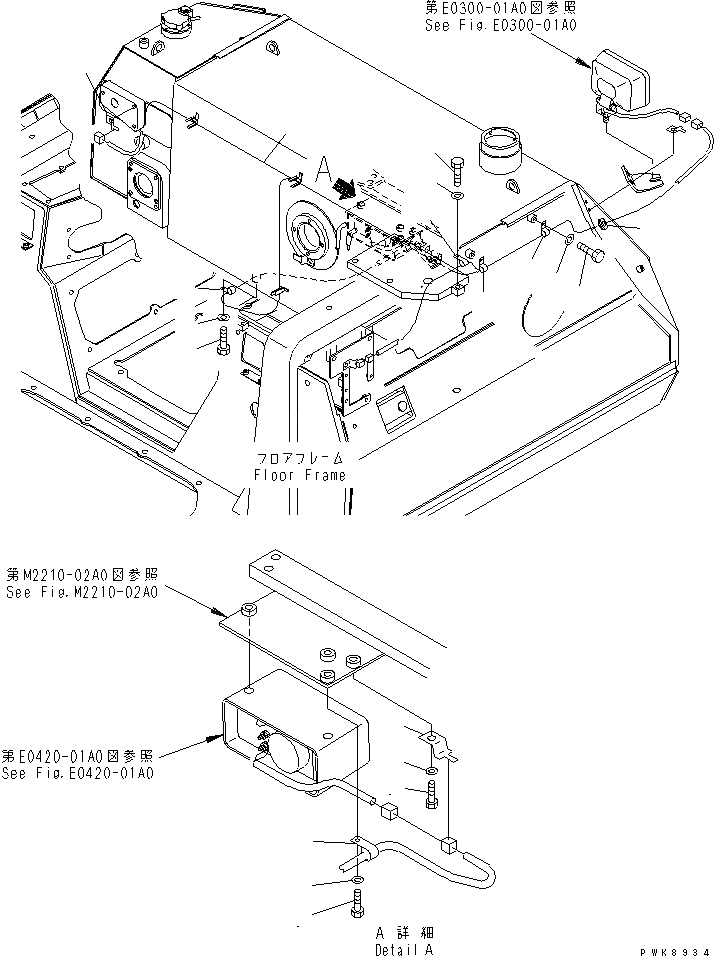 第E0300-01A0図参照
See Fig.E0300-01A0

A

フロアフレーム
Floor Frame

第M2210-02A0図参照
See Fig.M2210-02A0

第E0420-01A0図参照
See Fig.E0420-01A0

A 詳細
Detail A

PWK8934