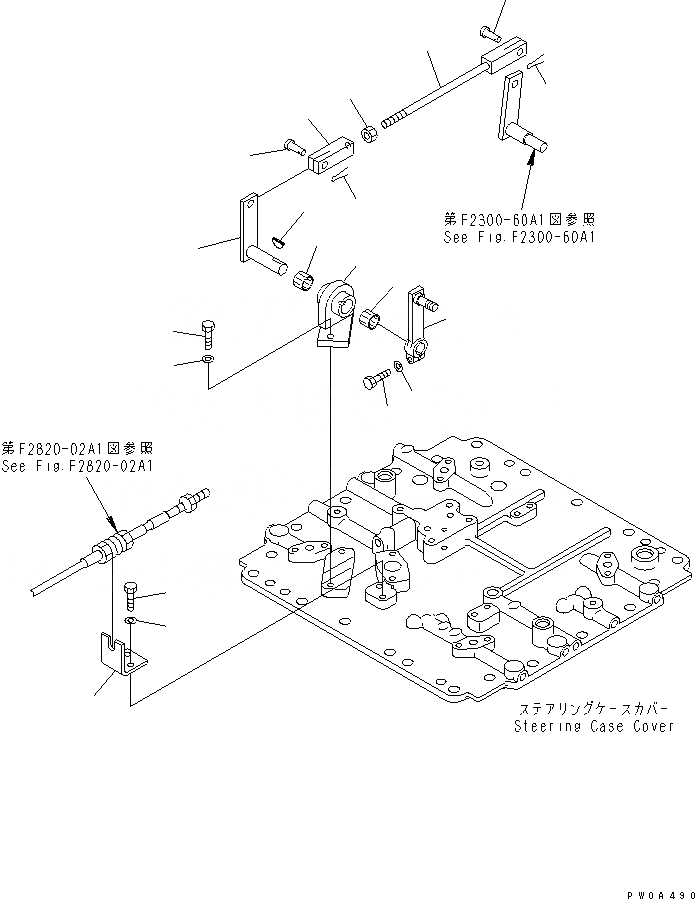 第F2300-60A1図参照
See Fig.F2300-60A1

第F2820-02A1図参照
See Fig.F2820-02A1

ステアリングケースカバー
Steering Case Cover

PW0A490