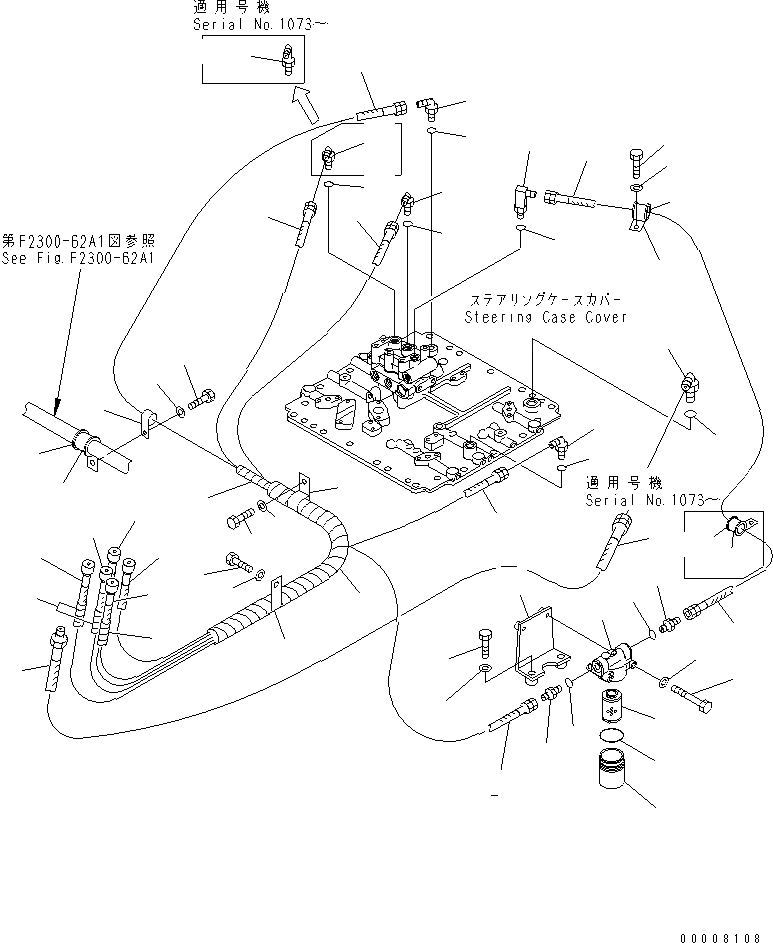 適用号機
Serial No.1073~

第F2300-62A1図参照
See Fig.F2300-62A1

ステアリングケースカバー
Steering Case Cover

適用号機
Serial No.1073~

00008108