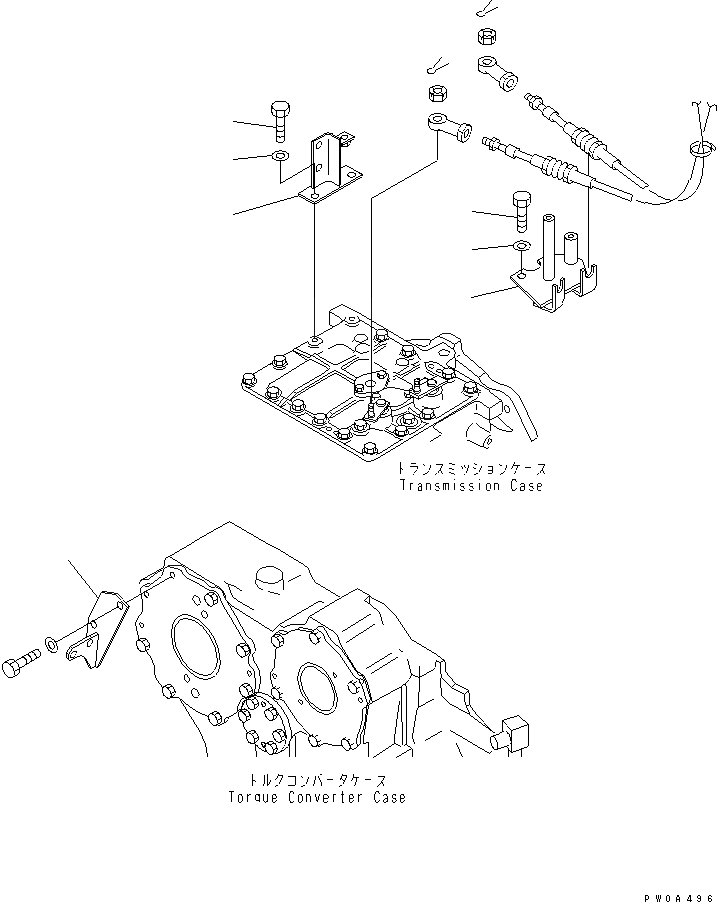 トランスミッションケース
Transmission Case

トルクコンバータケース
Torque Converter Case

PW0A496