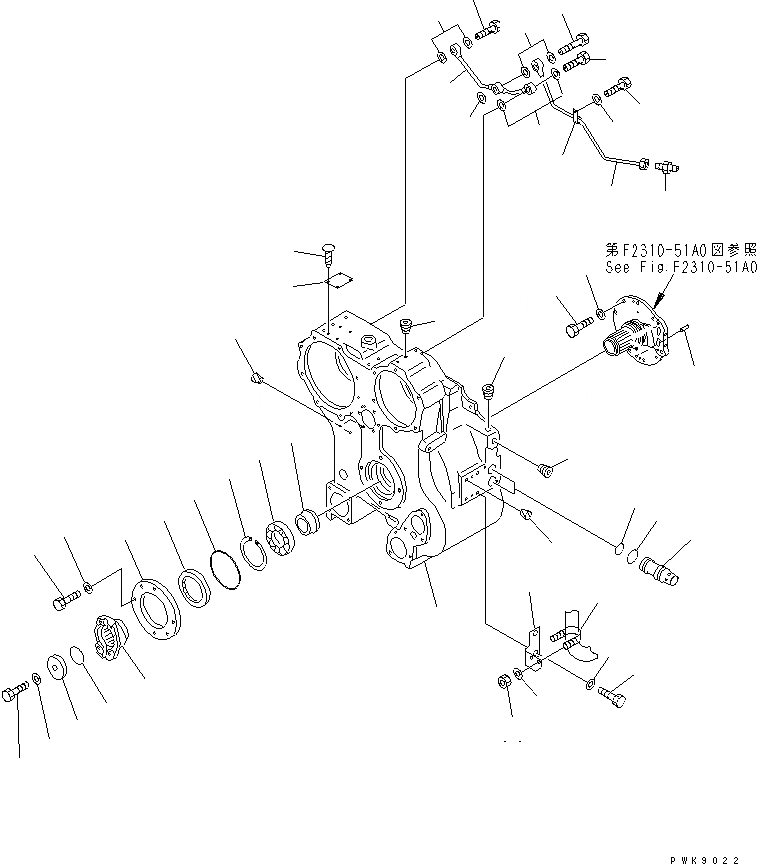 第F2310-51A0図参照
See Fig.F2310-51A0

PWK9022