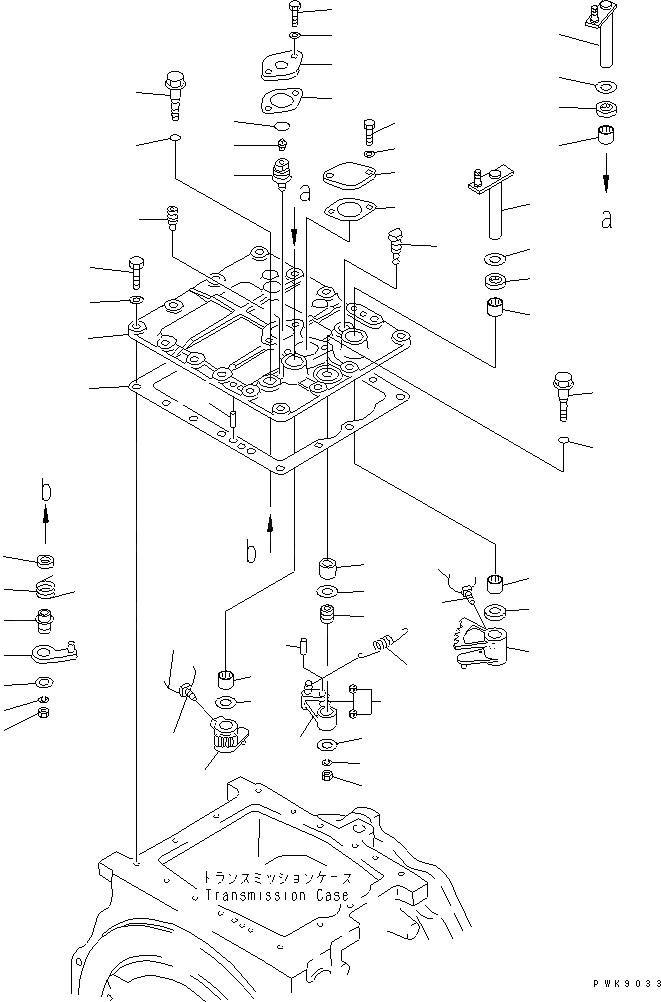 a
a
b
b
トランスミッションケース
Transmission Case
PWK9033