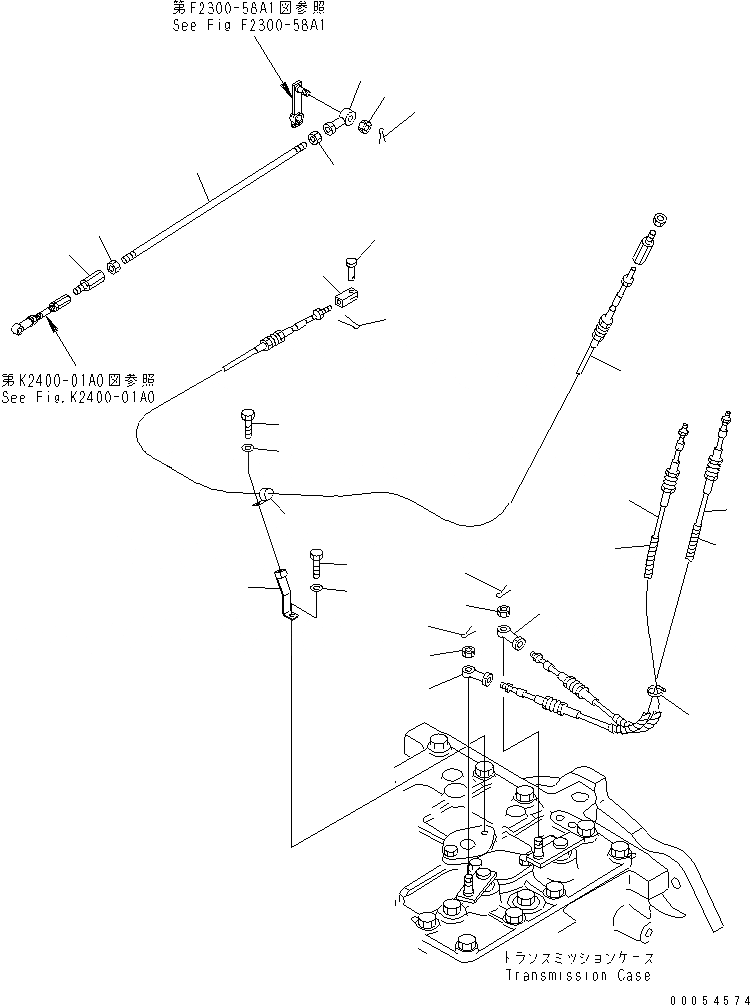 第F2300-58A1図参照
See Fig F2300-58A1

第K2400-01A0図参照
See Fig.K2400-01A0

トランスミッションケース
Transmission Case

00054574