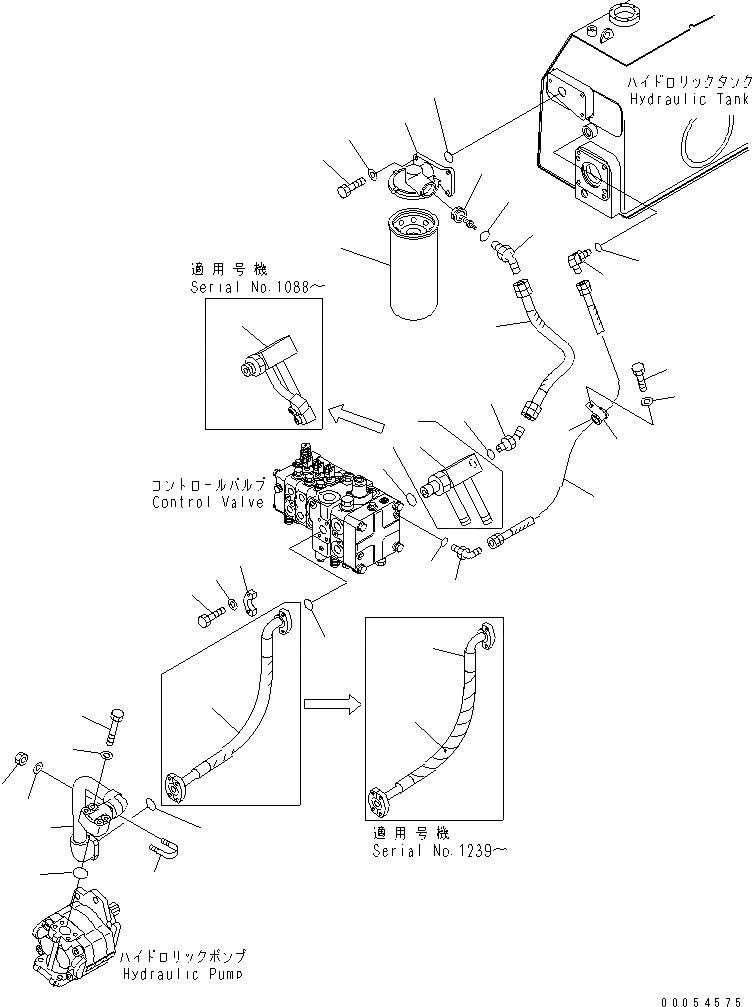 ハイドロリックタンク
Hydraulic Tank

適用号機
Serial No.1088～

コントロールバルブ
Control Valve

適用号機
Serial No.1239～

ハイドロリックポンプ
Hydraulic Pump

00054575