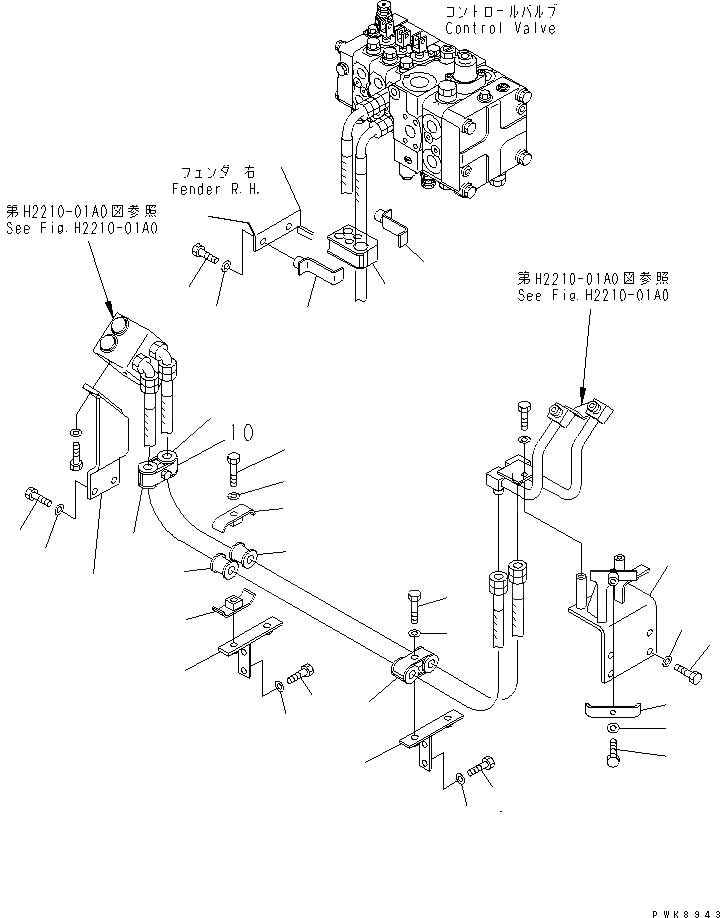 コントロールバルブ
Control Valve

フェンダ 右
Fender R.H.

第H2210-01A0図参照
See Fig.H2210-01A0

第H2210-01A0図参照
See Fig.H2210-01A0

10

PWK8943