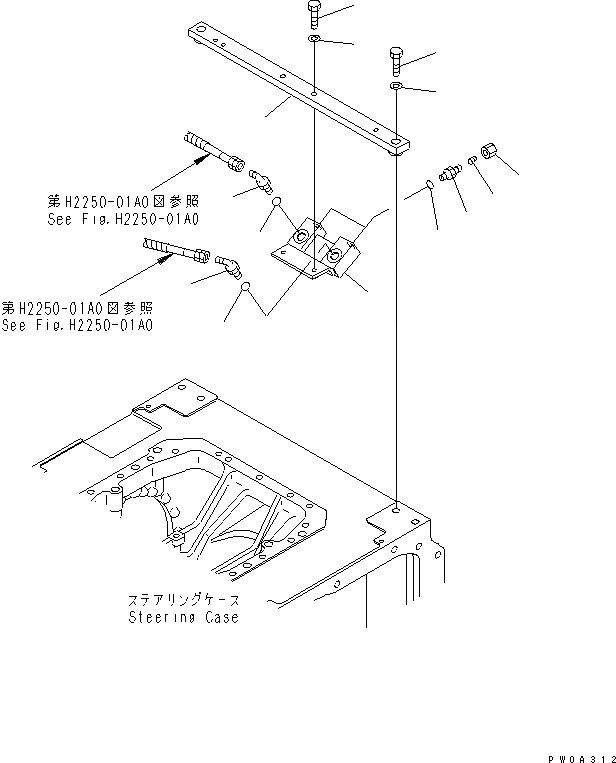 第H2250-01A0図参照
See Fig.H2250-01A0

第H2250-01A0図参照
See Fig.H2250-01A0

ステアリングケース
Steering Case

PW0A312