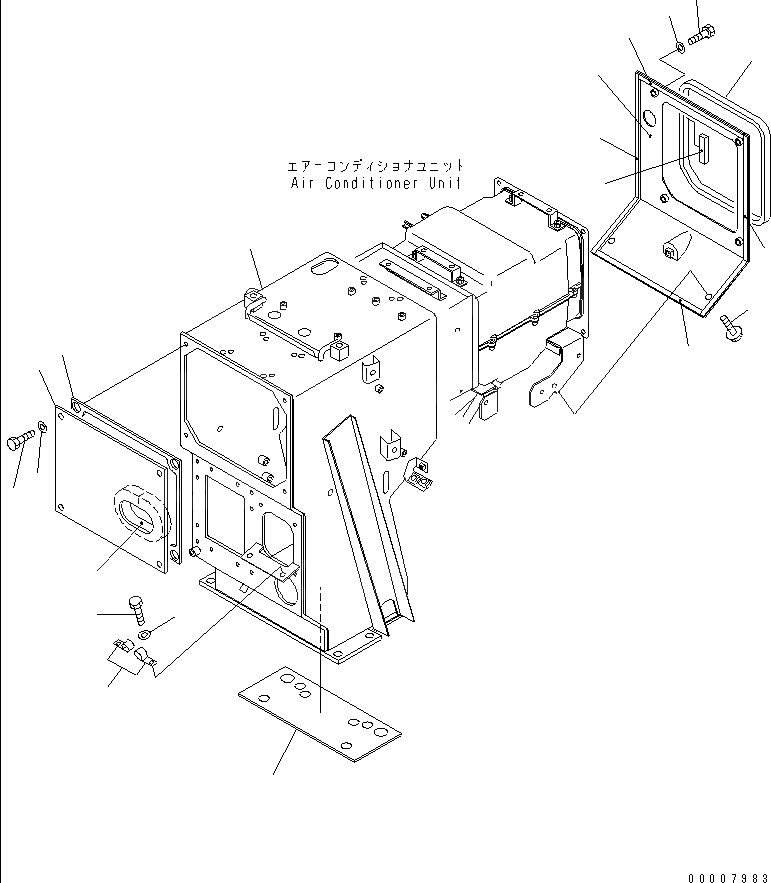 エアーコンディショナユニット
Air Conditioner Unit

00007983