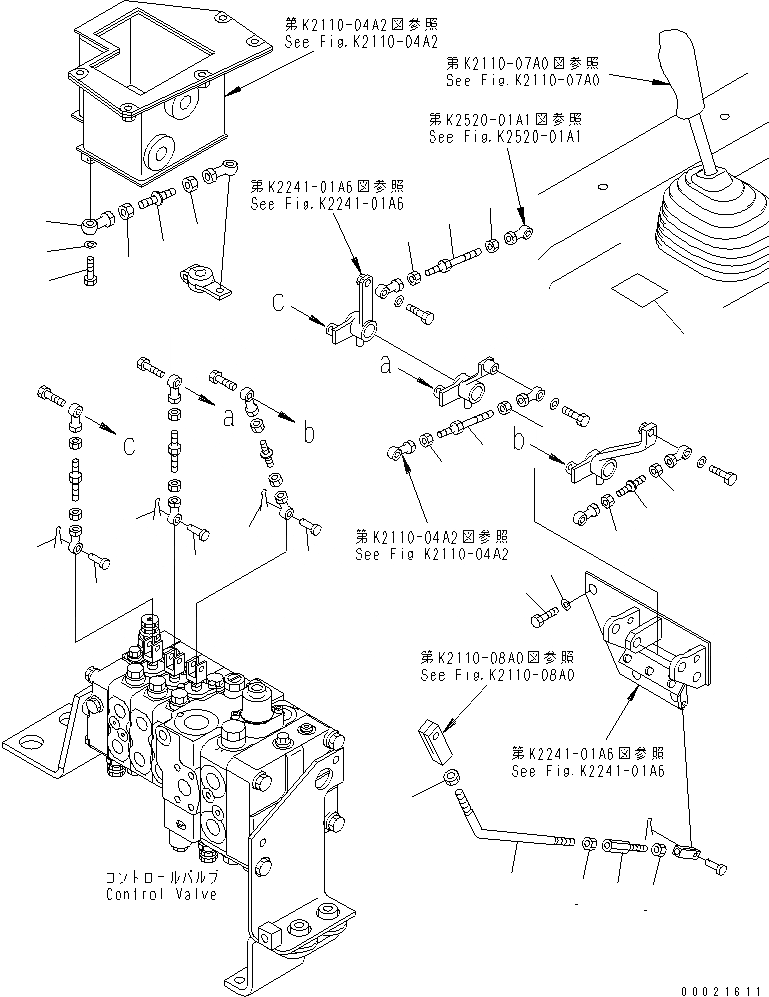 第K2110-04A2図参照
See Fig.K2110-04A2

第K2110-07A0図参照
See Fig.K2110-07A0

第K2520-01A1図参照
See Fig.K2520-01A1

第K2241-01A6図参照
See Fig.K2241-01A6

c

a

a

b

c

b

第K2110-04A2図参照
See Fig K2110-04A2

第K2110-08A0図参照
See Fig.K2110-08A0

第K2241-01A6図参照
See Fig.K2241-01A6

コントロールバルブ
Control Valve

00021611