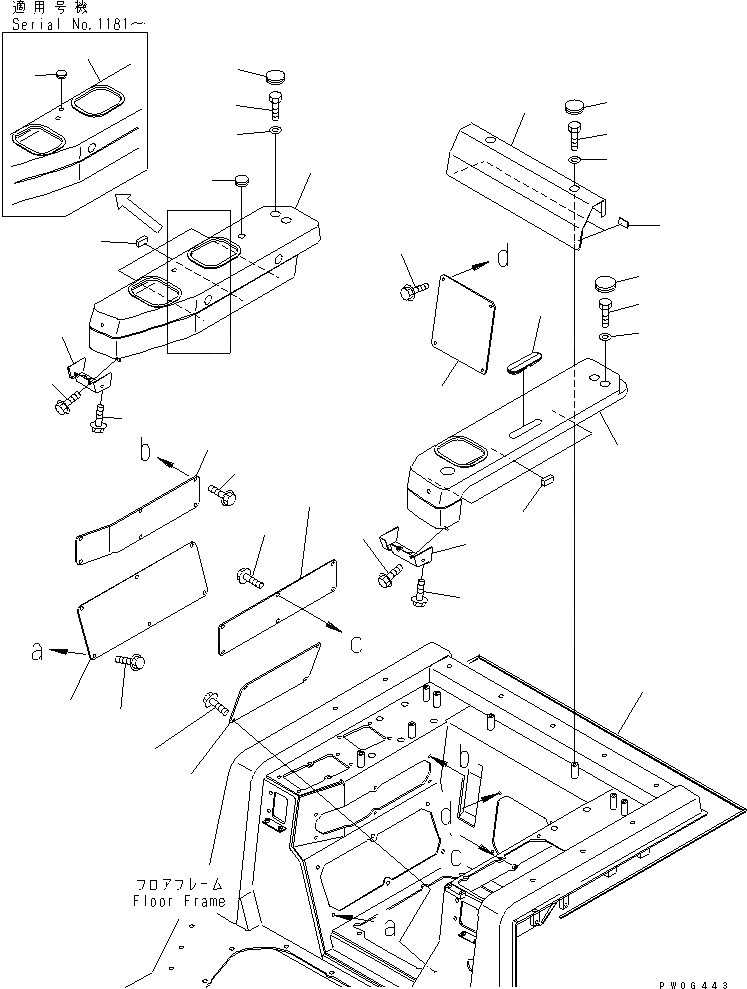 適用号機
Serial No.1181~

d

b

c

a

b

d

c

a

フロアフレーム
Floor Frame

PW0G443