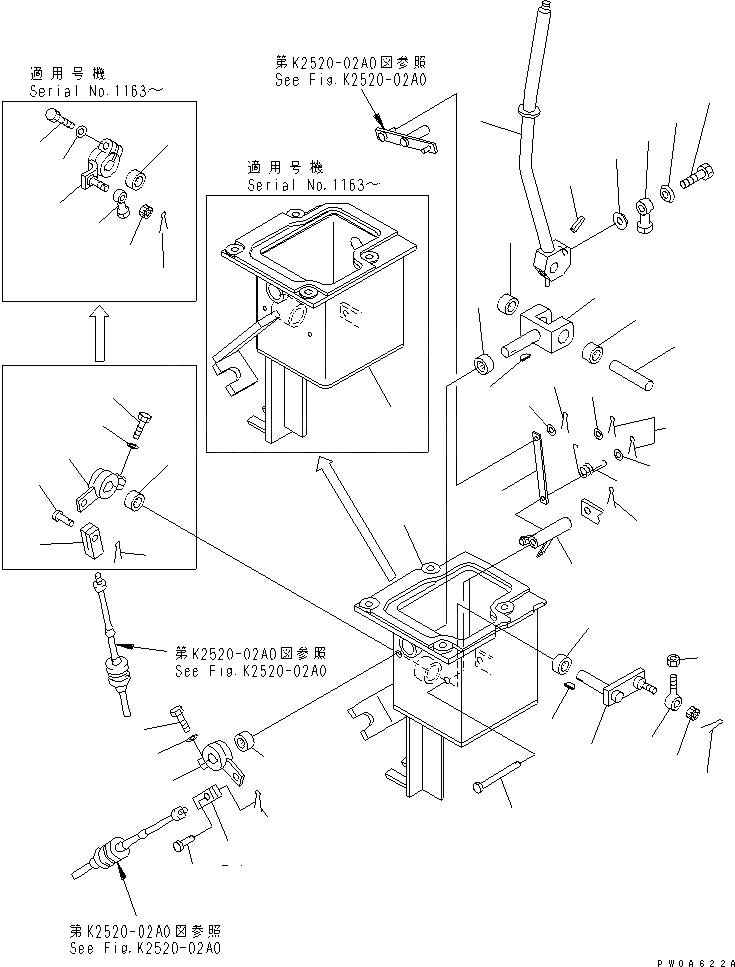 適用号機
Serial No.1163～

第K2520-02A0図参照
See Fig.K2520-02A0

適用号機
Serial No.1163～

第K2520-02A0図参照
See Fig.K2520-02A0

第K2520-02A0図参照
See Fig.K2520-02A0

PW0A622A