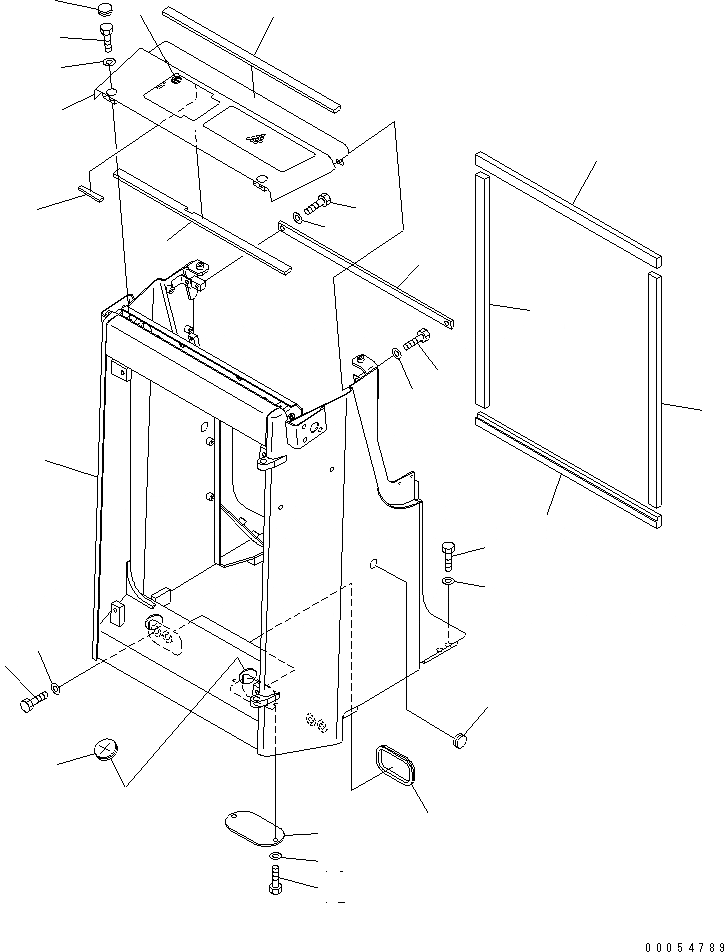 00054789