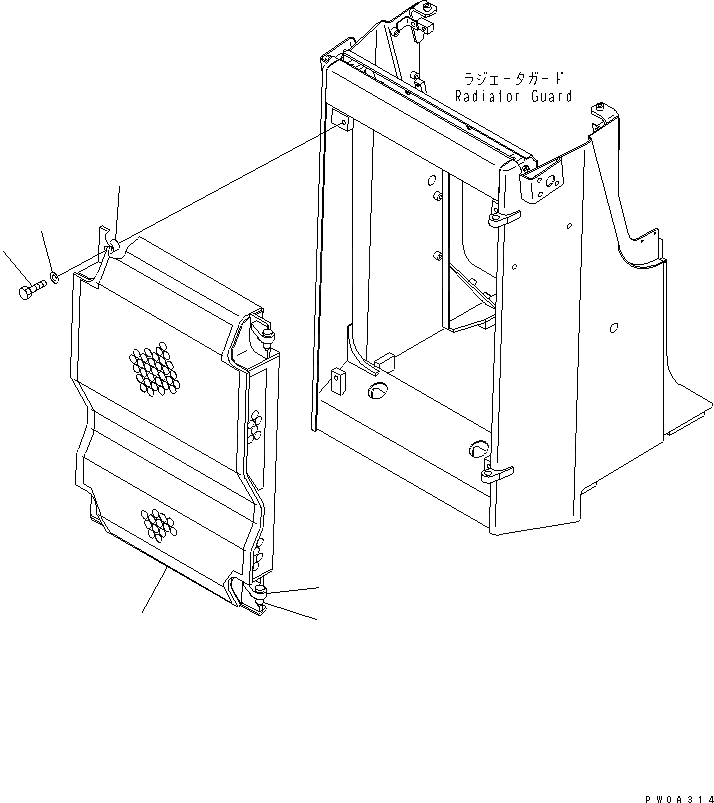 ラジエータガード
Radiator Guard

PW0A314