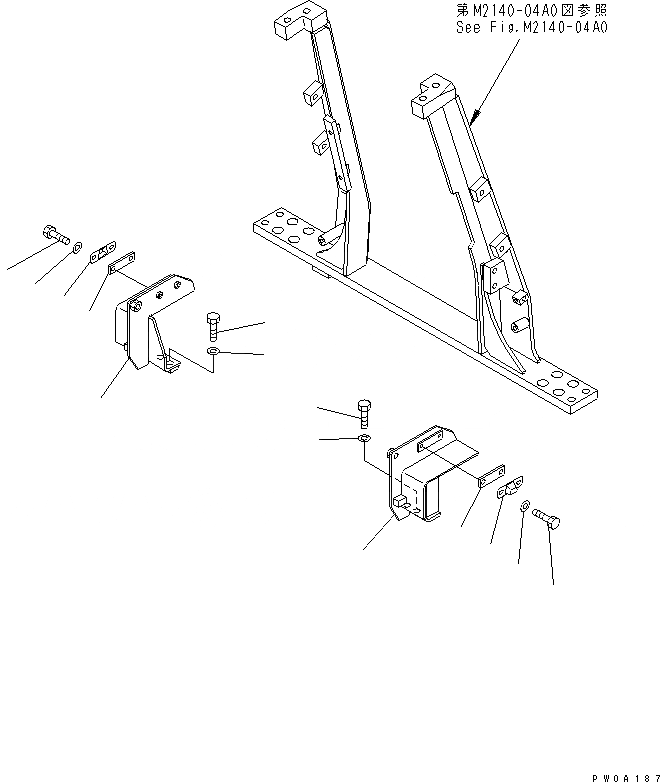 第M2140-04A0図参照
See Fig.M2140-04A0

PW0A187